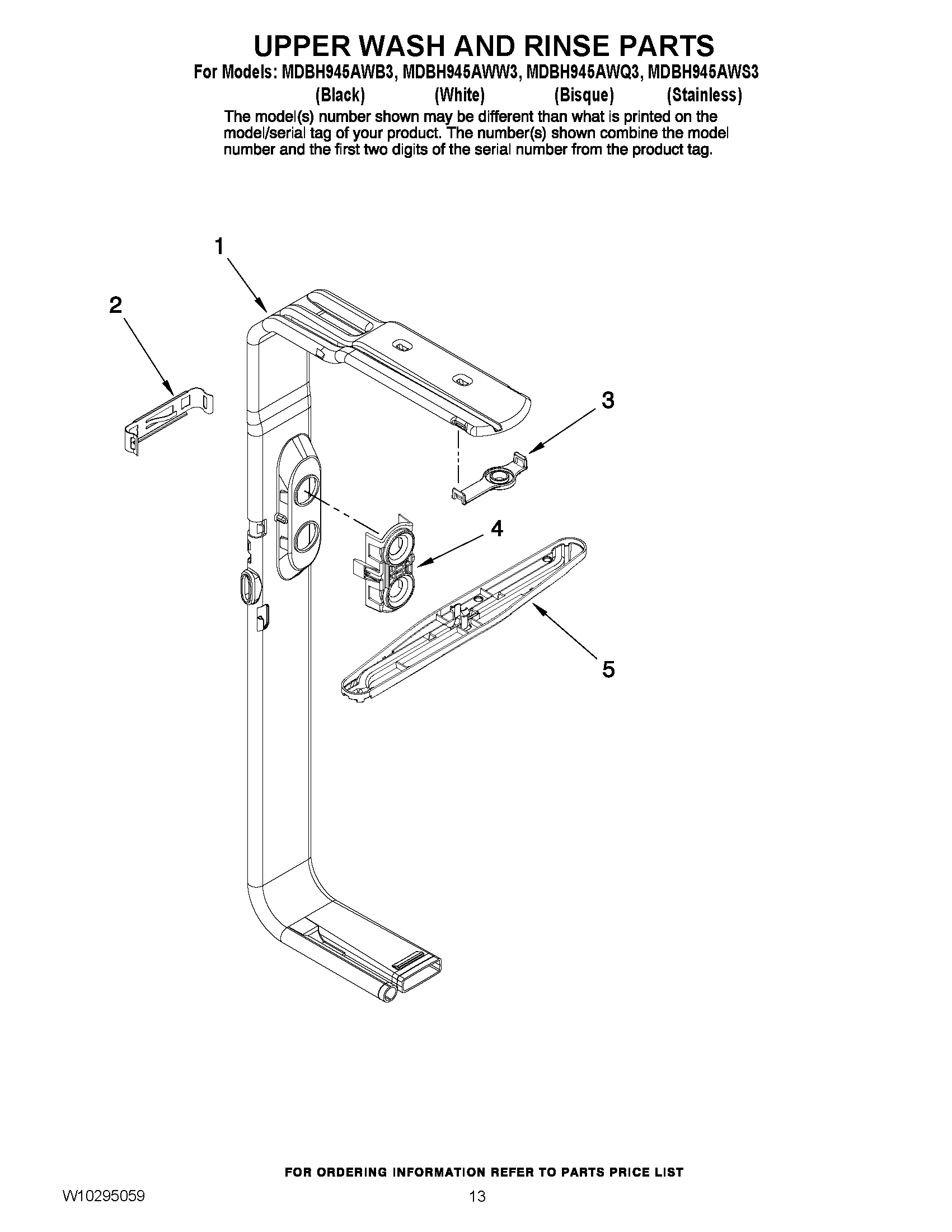 UPPER WASH AND RINSE PARTS

For Models: MDBH945AWB3, MDBH945AWW3, MDBH945AWQ3, MDBH945AWS3

(Black) (White) (Bisque) (Stainless)

The model(s) number shown may be different than what is printed on the model/serial tag of your product. The number(s) shown combine the model number and the first two digits of the serial number from the product tag.

1

2

3

4

5

FOR ORDERING INFORMATION REFER TO PARTS PRICE LIST

W10295059

13