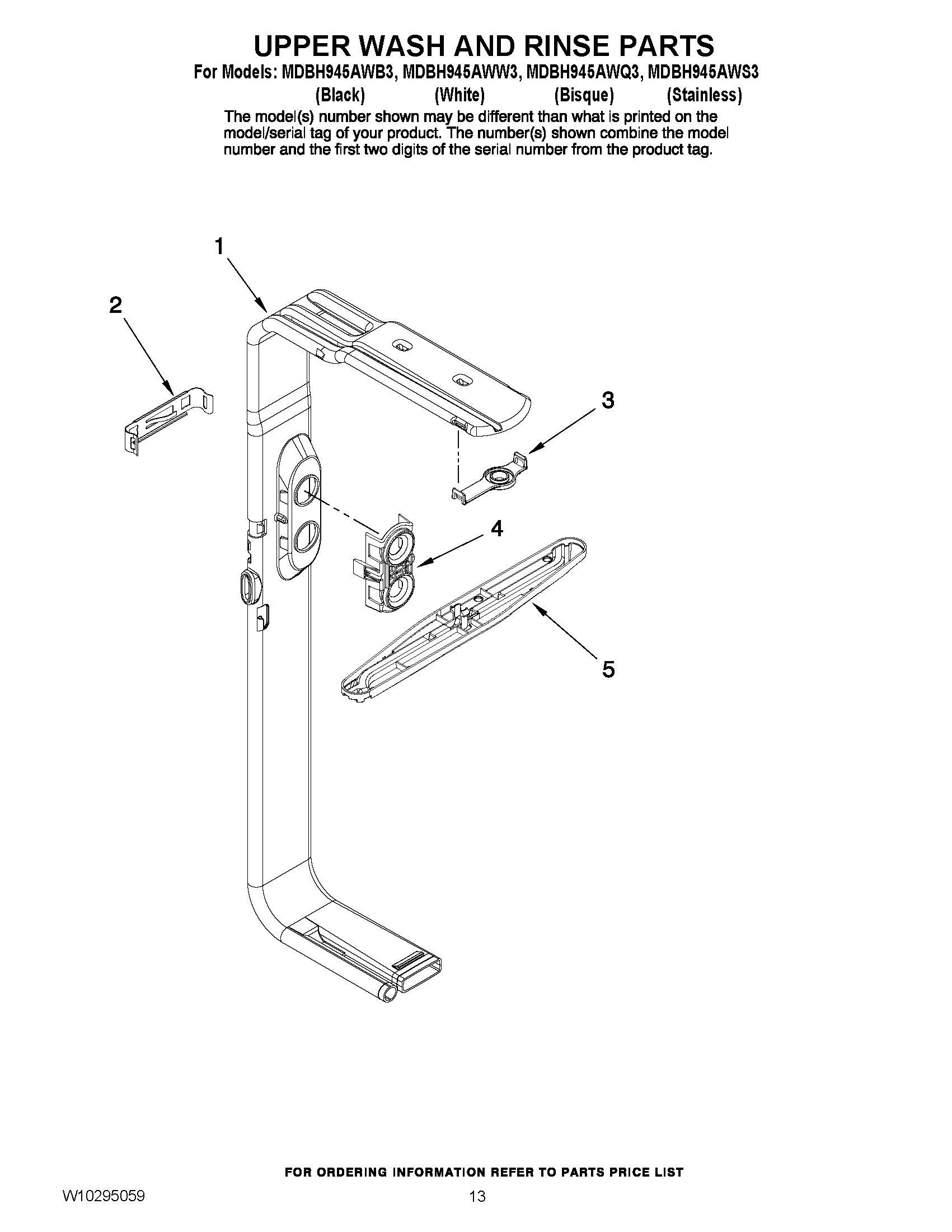 UPPER WASH AND RINSE PARTS

For Models: MDBH945AWB3, MDBH945AWW3, MDBH945AWQ3, MDBH945AWS3
(Black) (White) (Bisque) (Stainless)

The model(s) number shown may be different than what is printed on the model/serial tag of your product. The number(s) shown combine the model number and the first two digits of the serial number from the product tag.

1

2

3

4

5

FOR ORDERING INFORMATION REFER TO PARTS PRICE LIST

W10295059

13