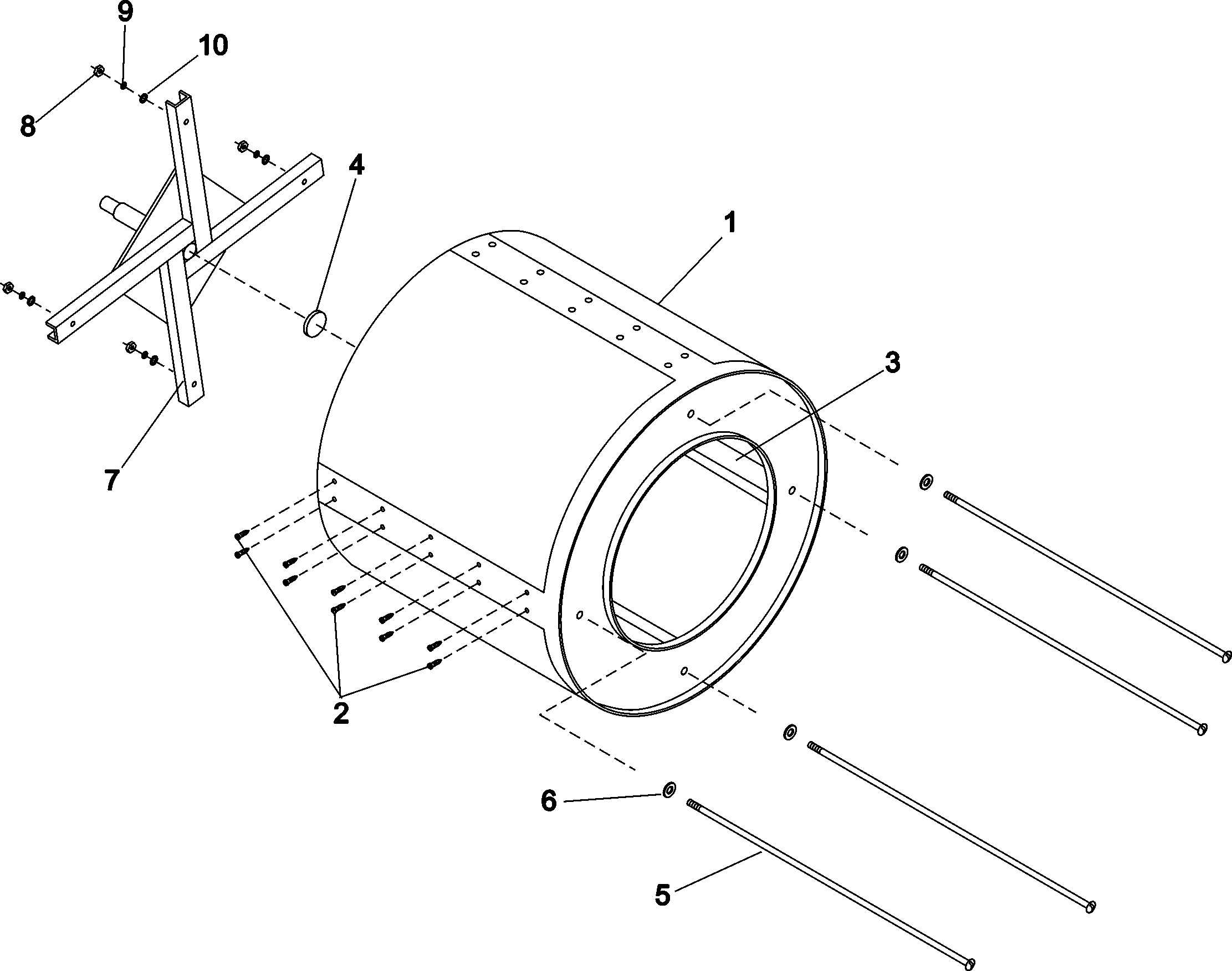 9
10
8
4
1
3
7
2
6
5