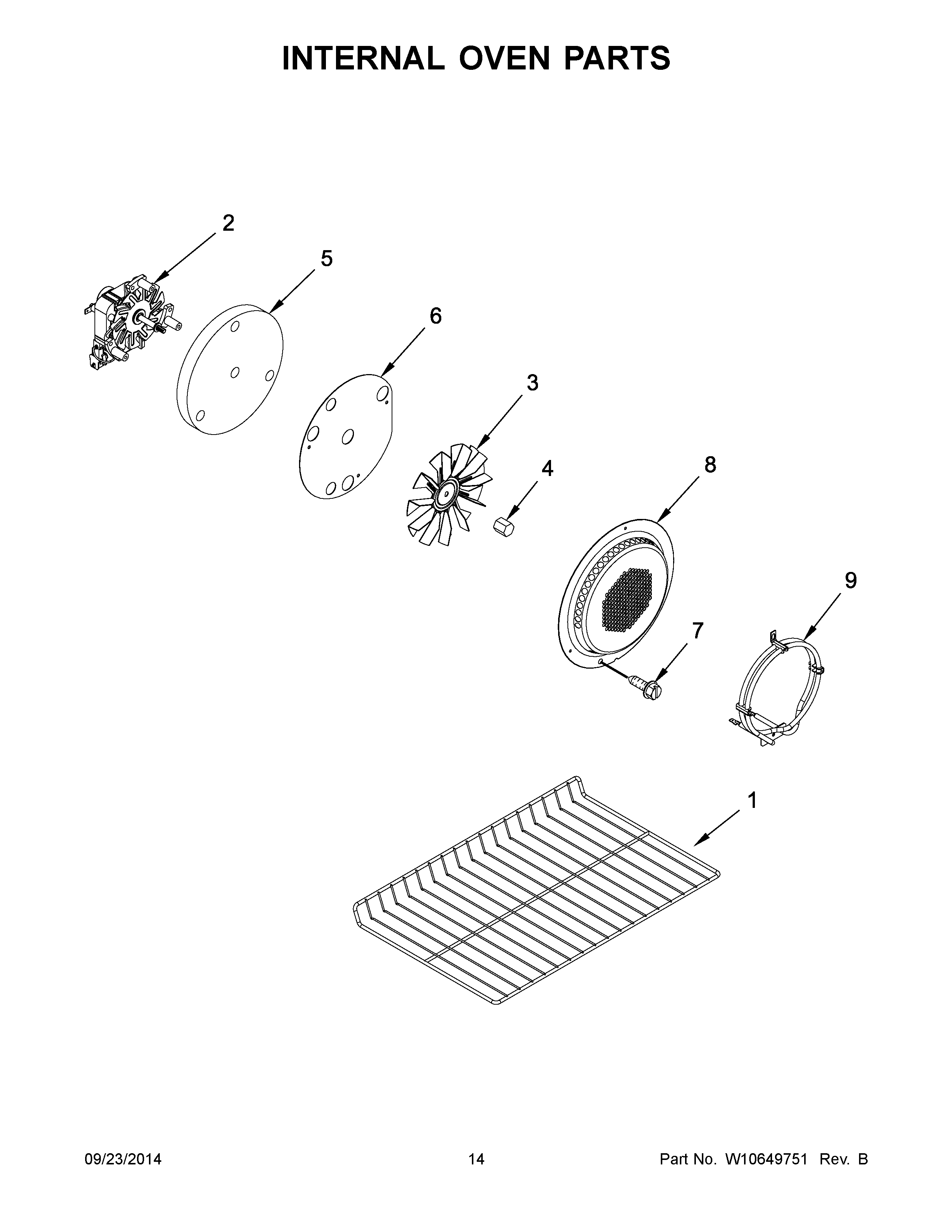 INTERNAL OVEN PARTS

2

5

6

3

4

8

9

7

1

09/23/2014

14

Part No. W10649751 Rev. B