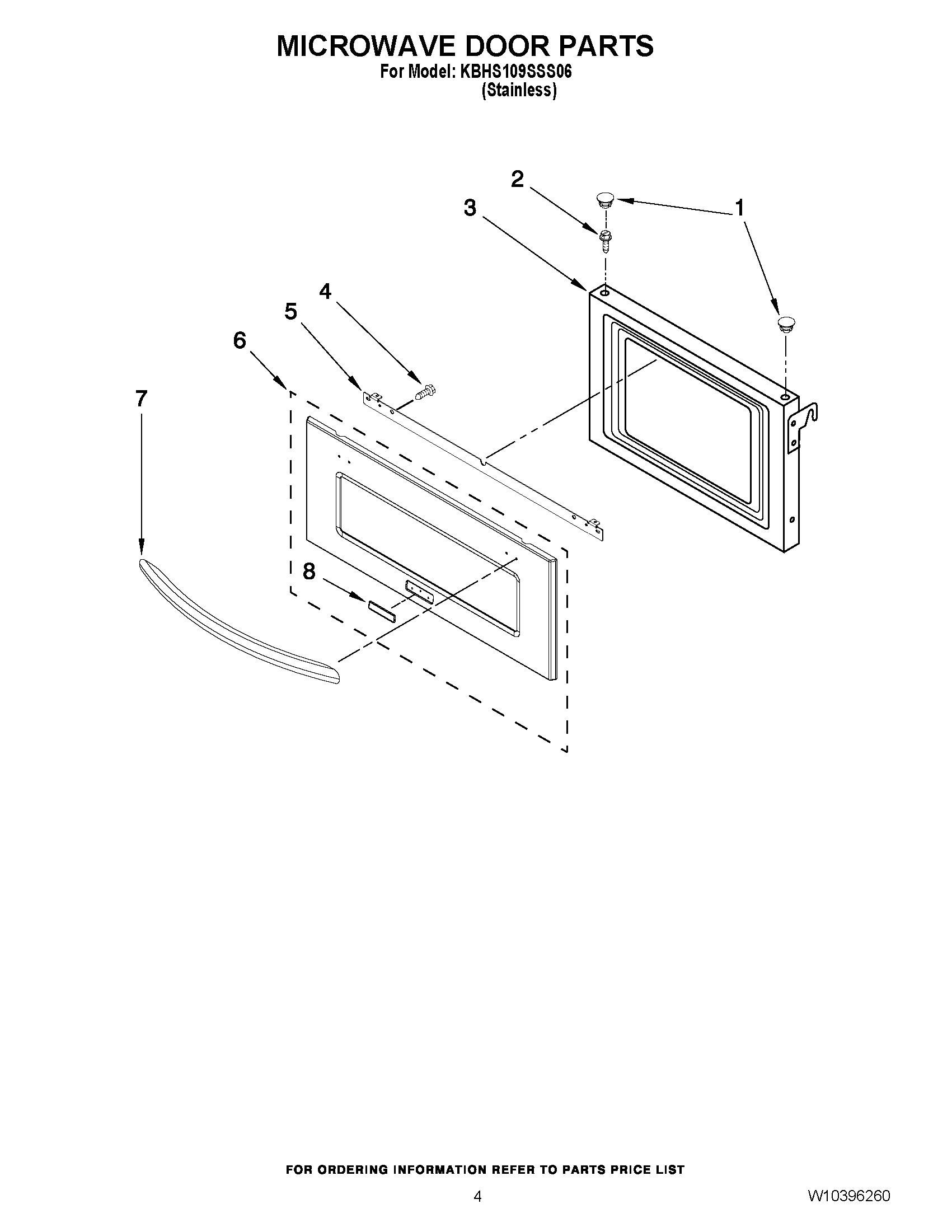 MICROWAVE DOOR PARTS
For Model: KBHS109SSS06
(Stainless)

2
3
1
4
5
6
7
8

FOR ORDERING INFORMATION REFER TO PARTS PRICE LIST

4

W10396260