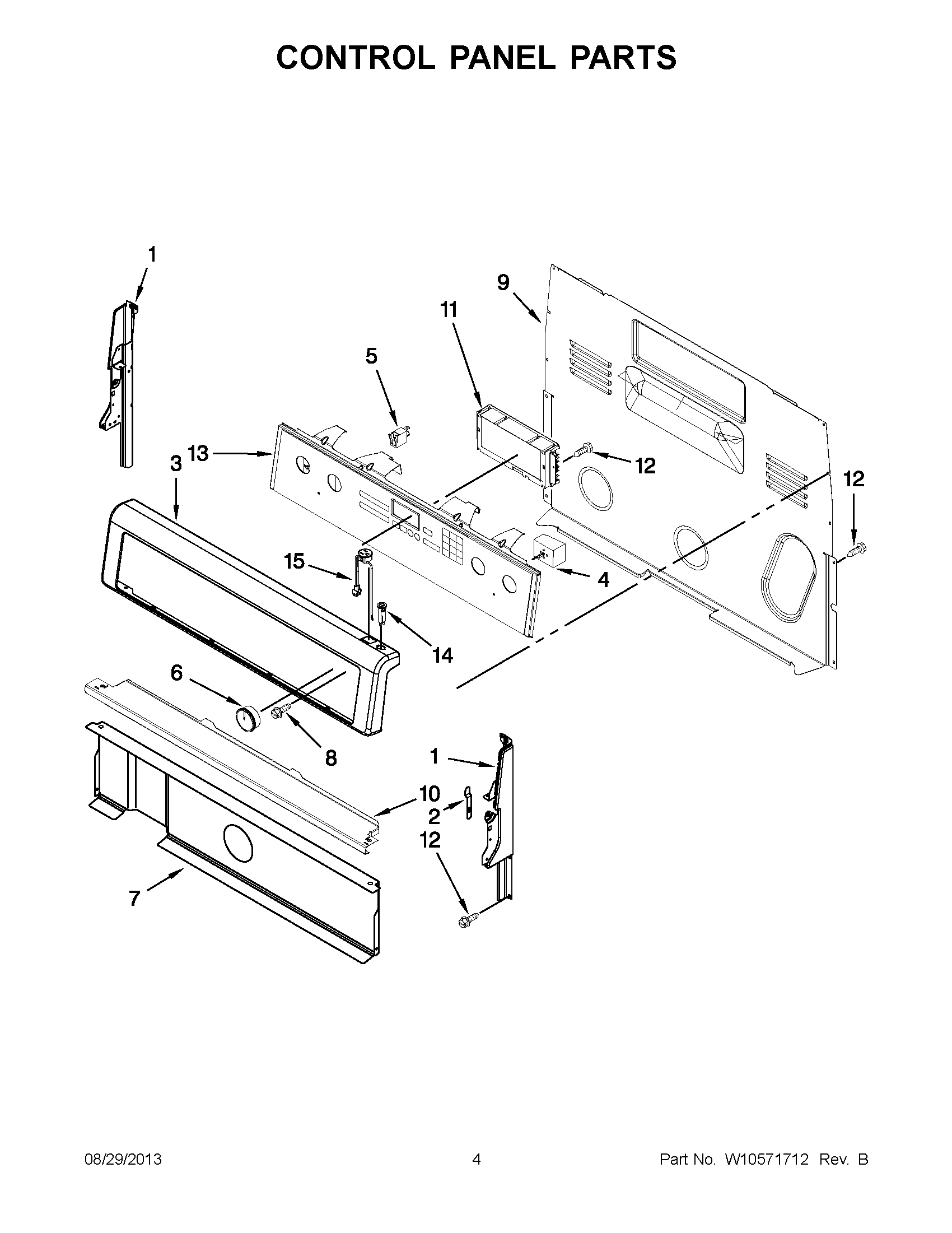 CONTROL PANEL PARTS

1

9

11

5

13

3

12

12

15

4

14

6

8

1

10

2

12

7

08/29/2013

4

Part No. W10571712 Rev. B