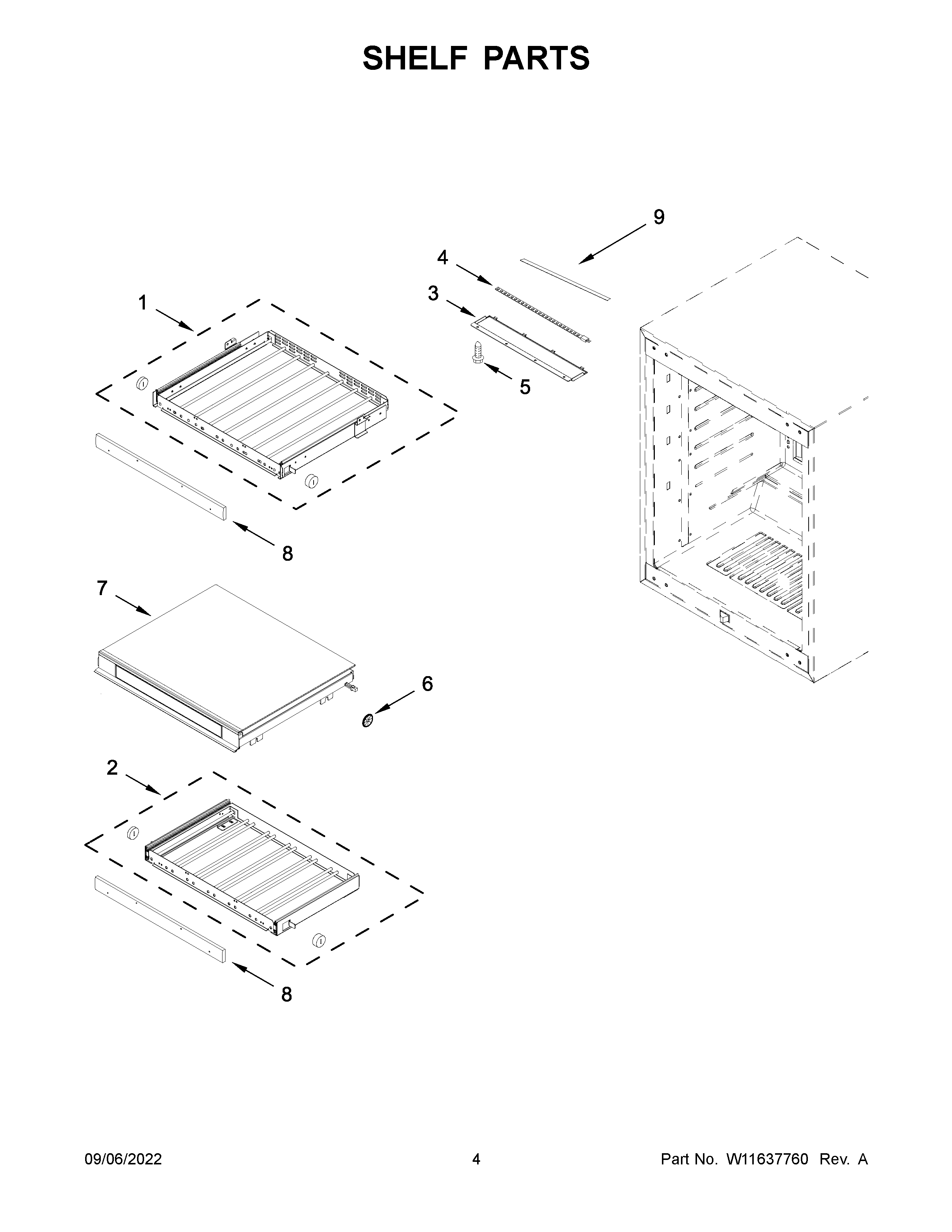 SHELF PARTS

9

4

3

1

5

8

7

6

2

8

09/06/2022

4

Part No. W11637760 Rev. A