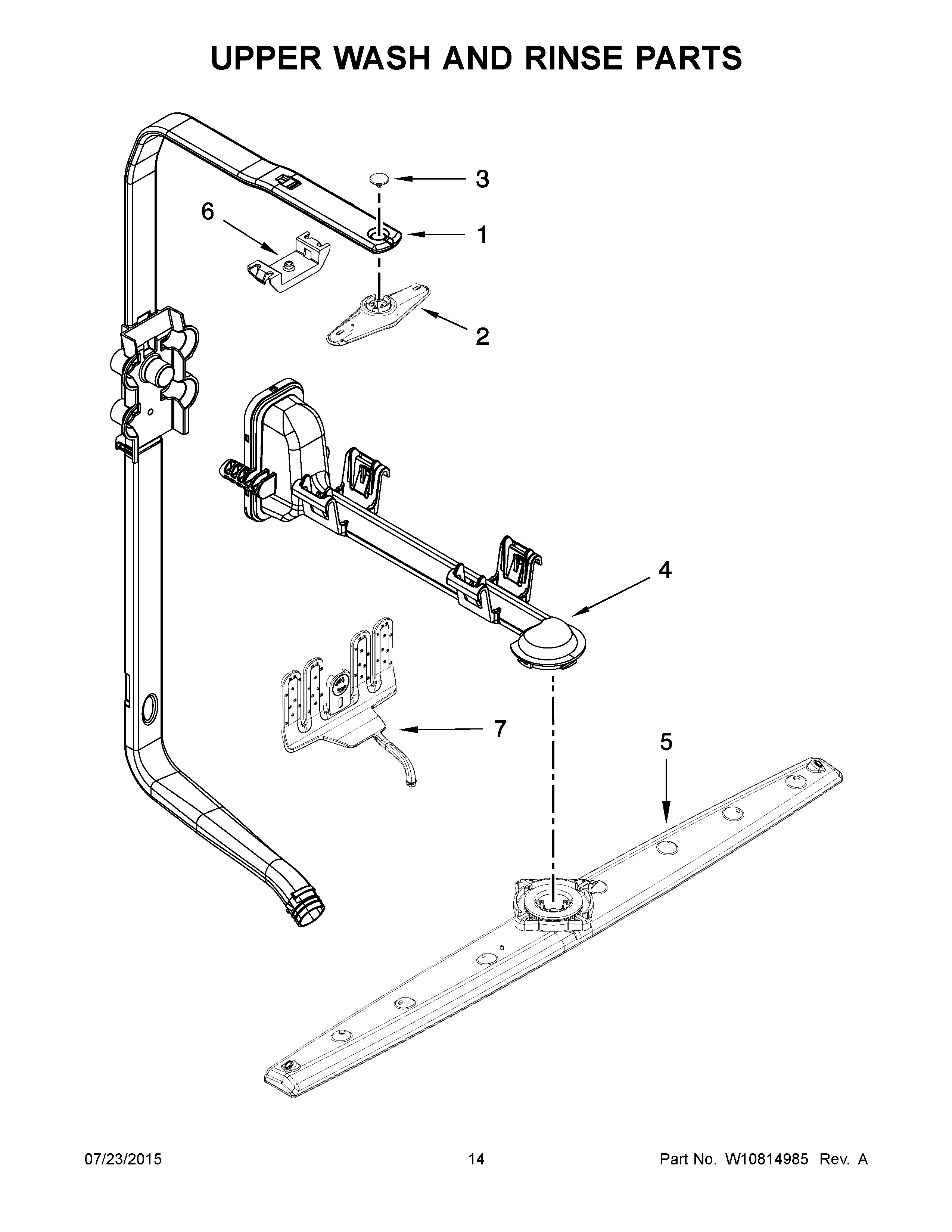 UPPER WASH AND RINSE PARTS

3

6

1

2

4

7

5

07/23/2015

14

Part No. W10814985 Rev. A