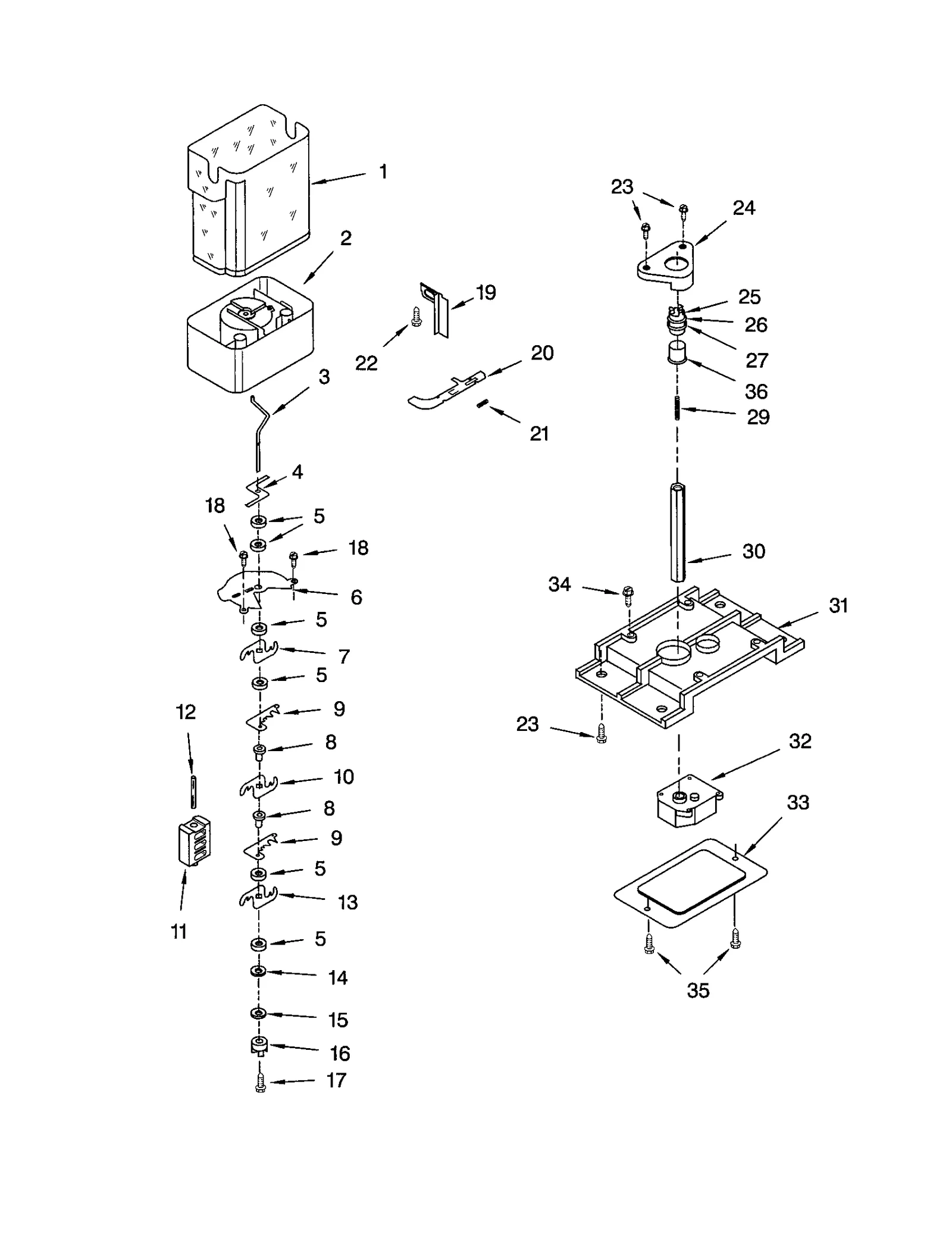 1
2
3
4
18
5
5
18
6
5
7
5
9
12
8
10
8
9
5
13
11
5
14
15
16
17
19
22
20
21
23
24
25
26
27
36
29
30
34
31
23
32
33
35