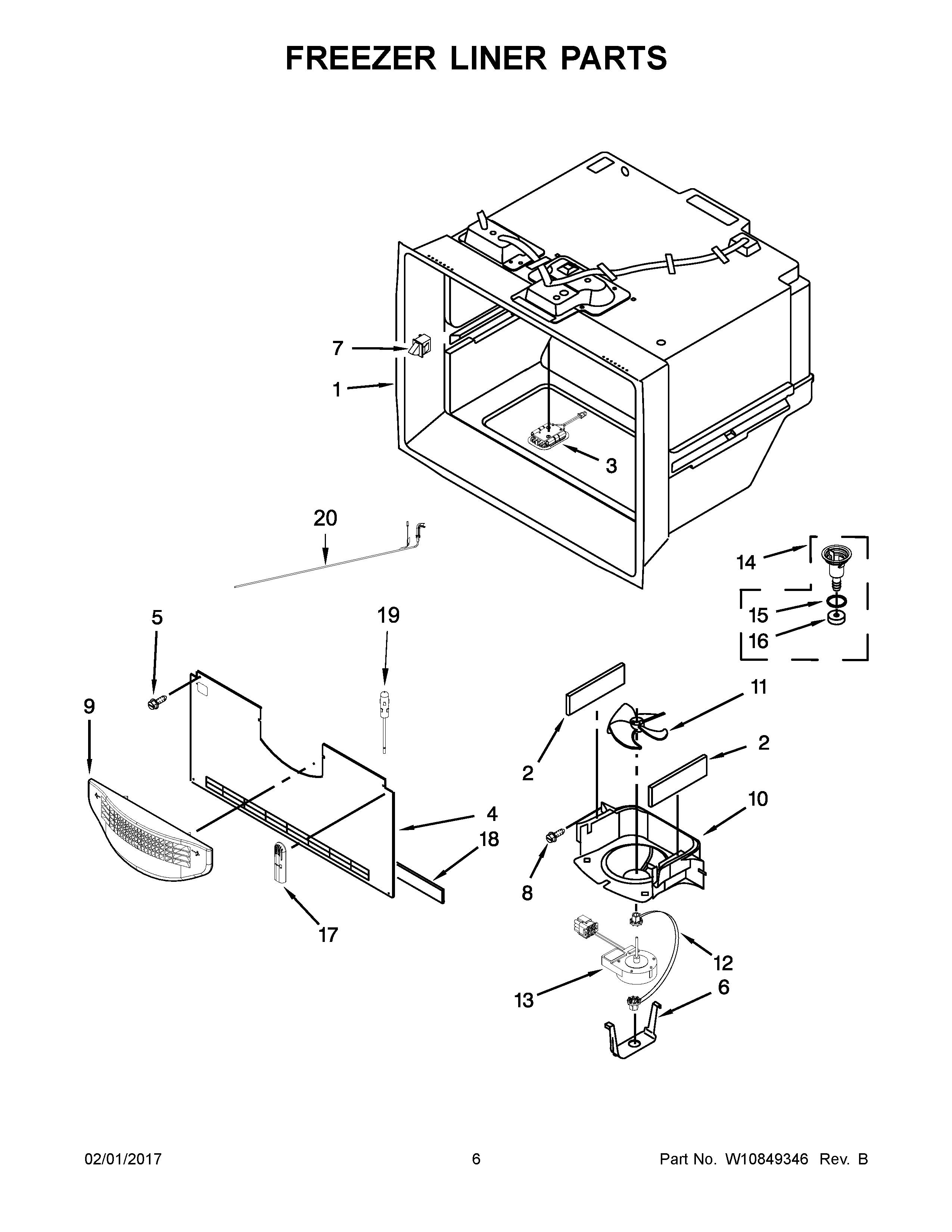 FREEZER LINER PARTS

7
1
3
20
14
15
16
5
19
9
11
2
2
10
4
18
8
17
12
13
6

02/01/2017
6
Part No. W10849346 Rev. B