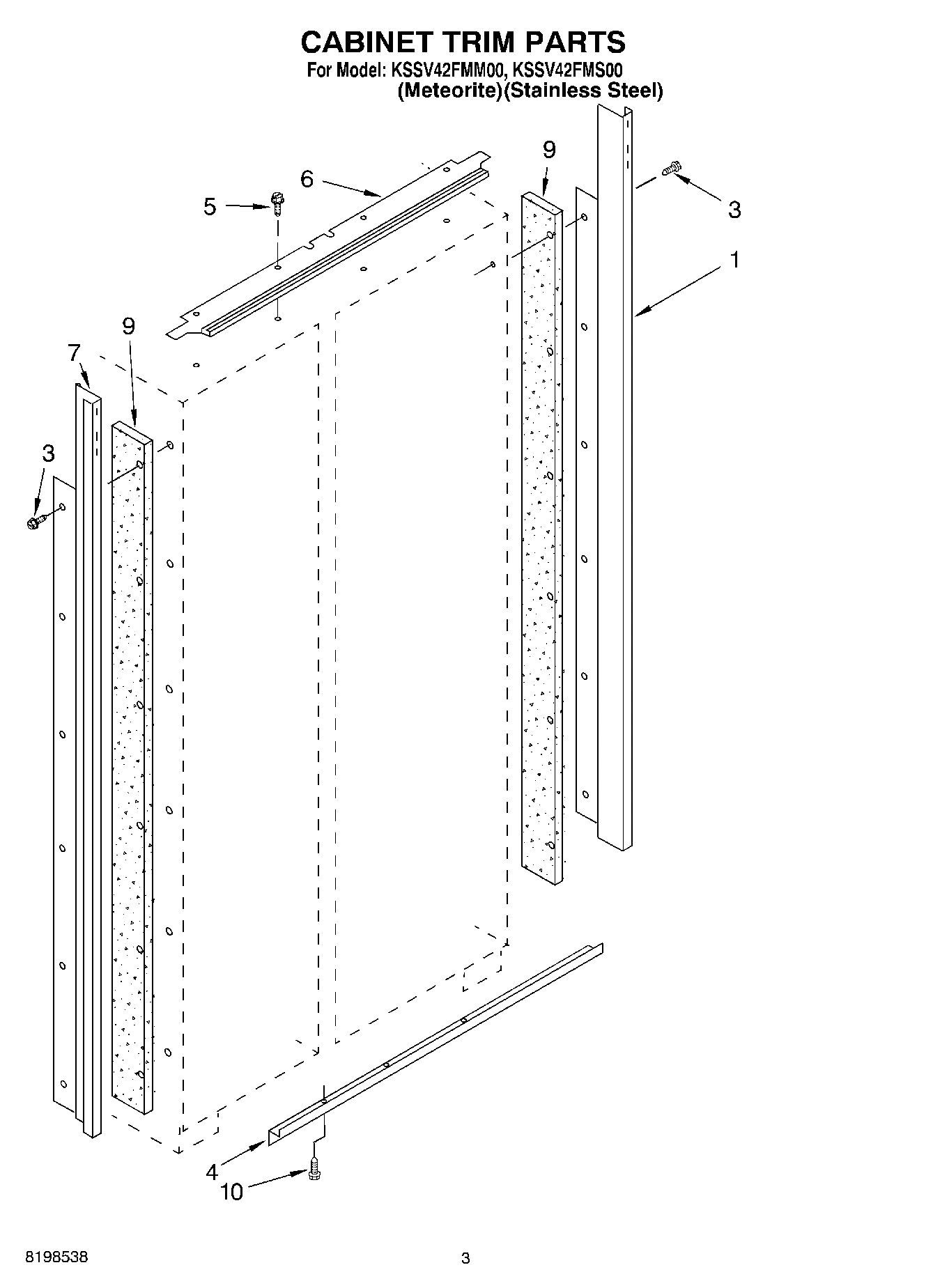 CABINET TRIM PARTS
For Model: KSSV42FMM00, KSSV42FMS00
(Meteorite)(Stainless Steel)

9
6
5
3
1
9
7
3
4
10

8198538

3