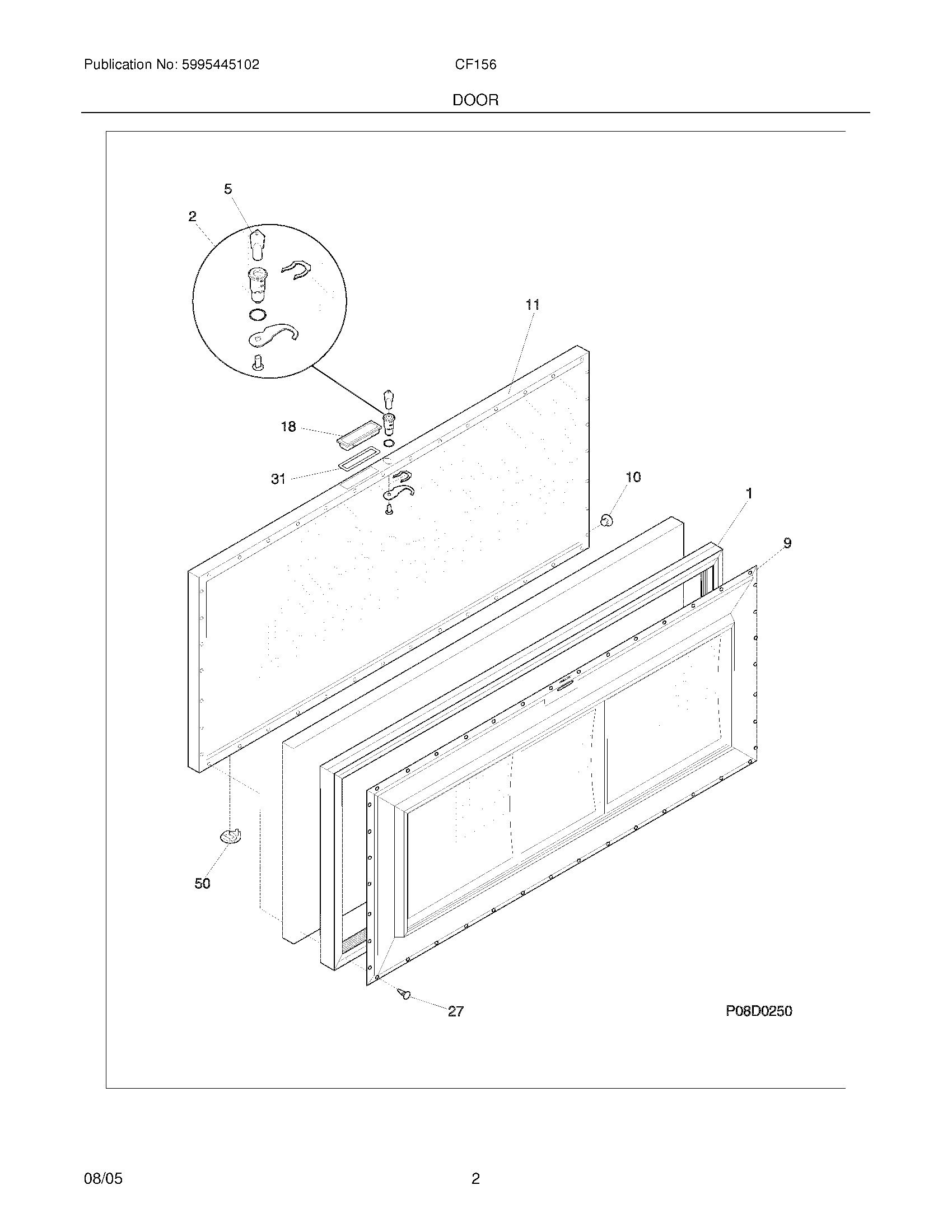 Publication No: 5995445102

CF156

DOOR

5

2

11

18

31

10

1

9

50

27

P08D0250

08/05

2