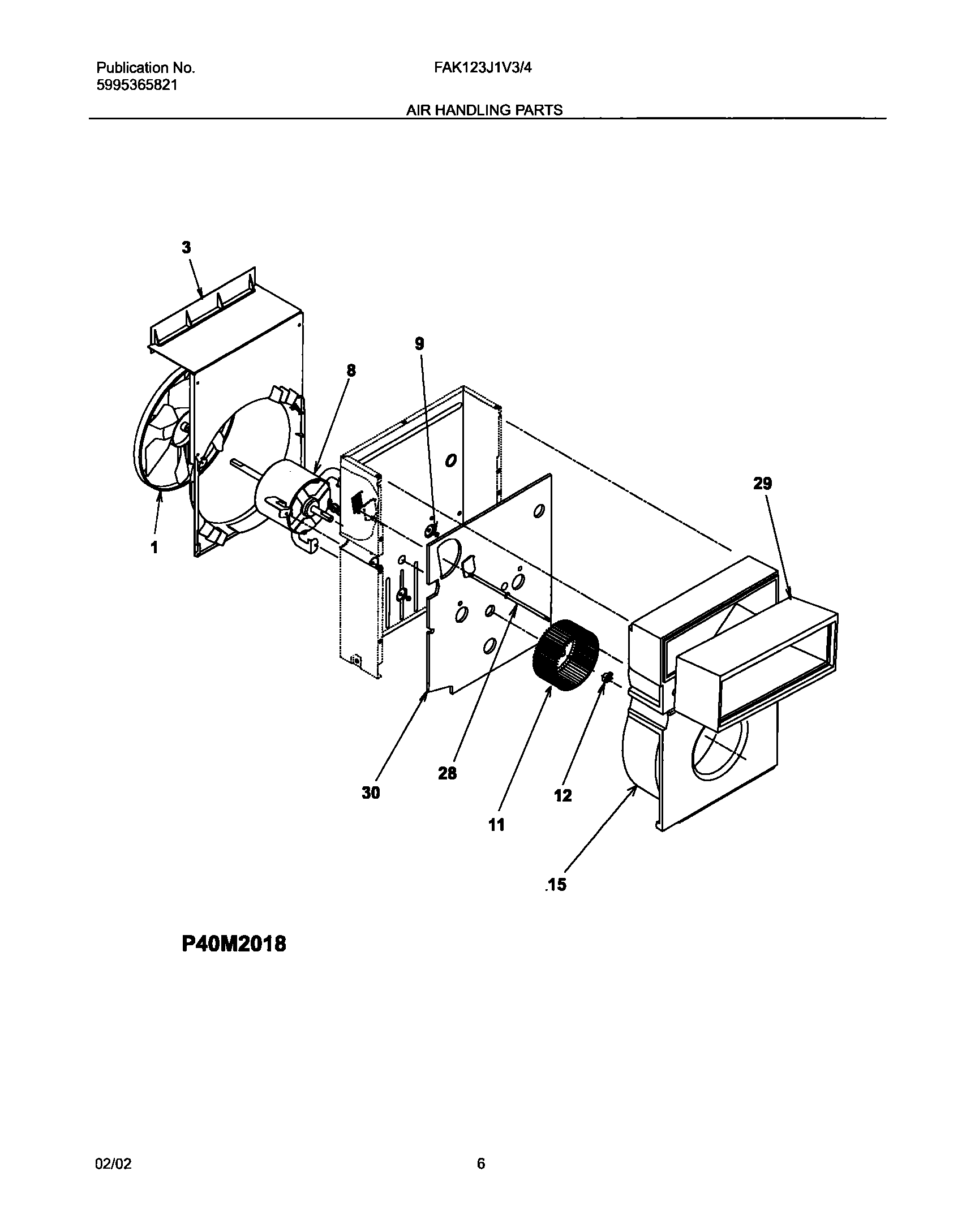 Publication No.
5995365821

FAK123J1V3/4

AIR HANDLING PARTS

3

9

8

29

1

30

28

12

11

.15

P40M2018

02/02

6