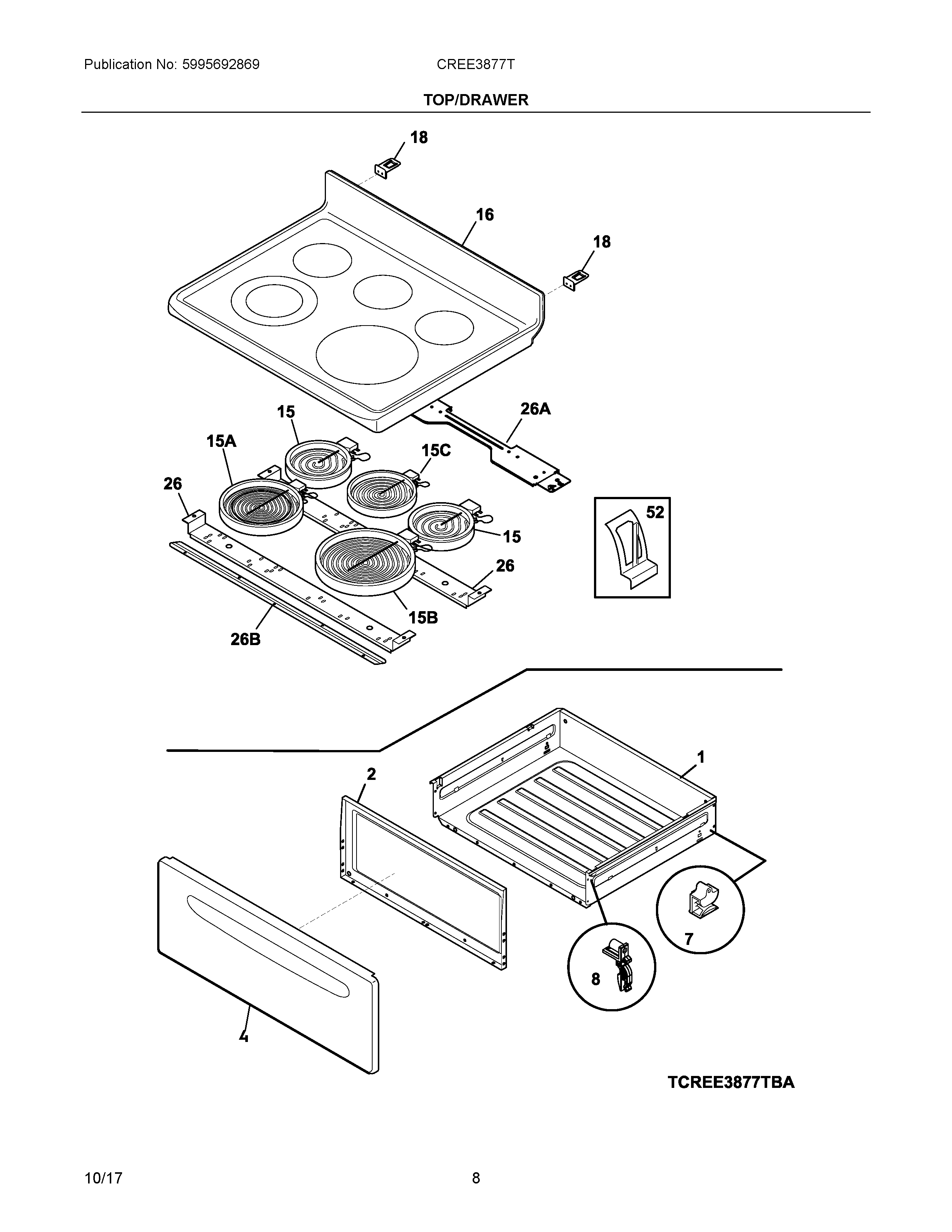 Publication No: 5995692869

CREE3877T

TOP/DRAWER

18

16

18

15

26A

15A

15C

26

52

15

26

15B

26B

1

2

7

8

4

TCREE3877TBA

10/17

8