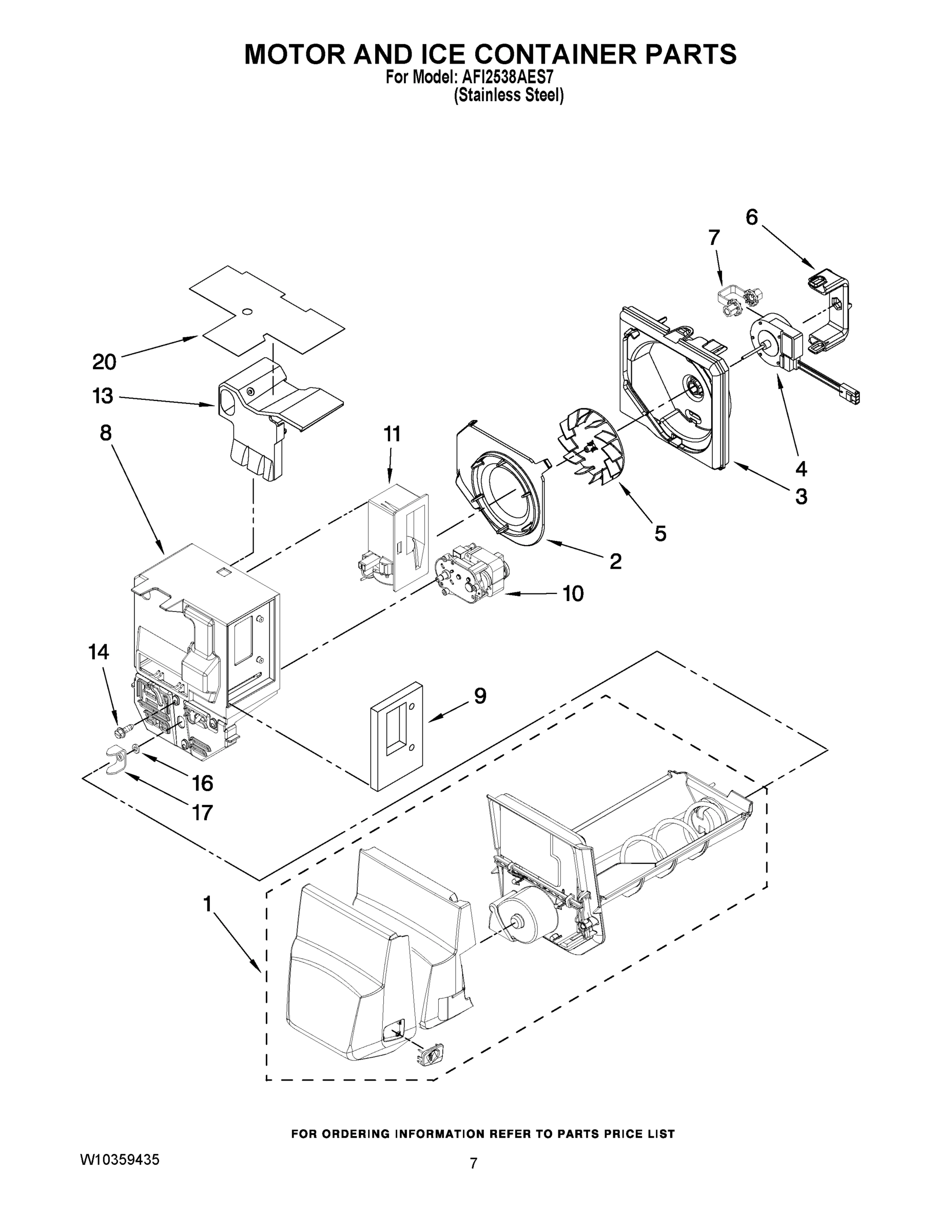 MOTOR AND ICE CONTAINER PARTS
For Model: AFI2538AES7
(Stainless Steel)

6
7
20
13
8
11
4
3
5
2
10
14
9
16
17
1

FOR ORDERING INFORMATION REFER TO PARTS PRICE LIST

W10359435

7