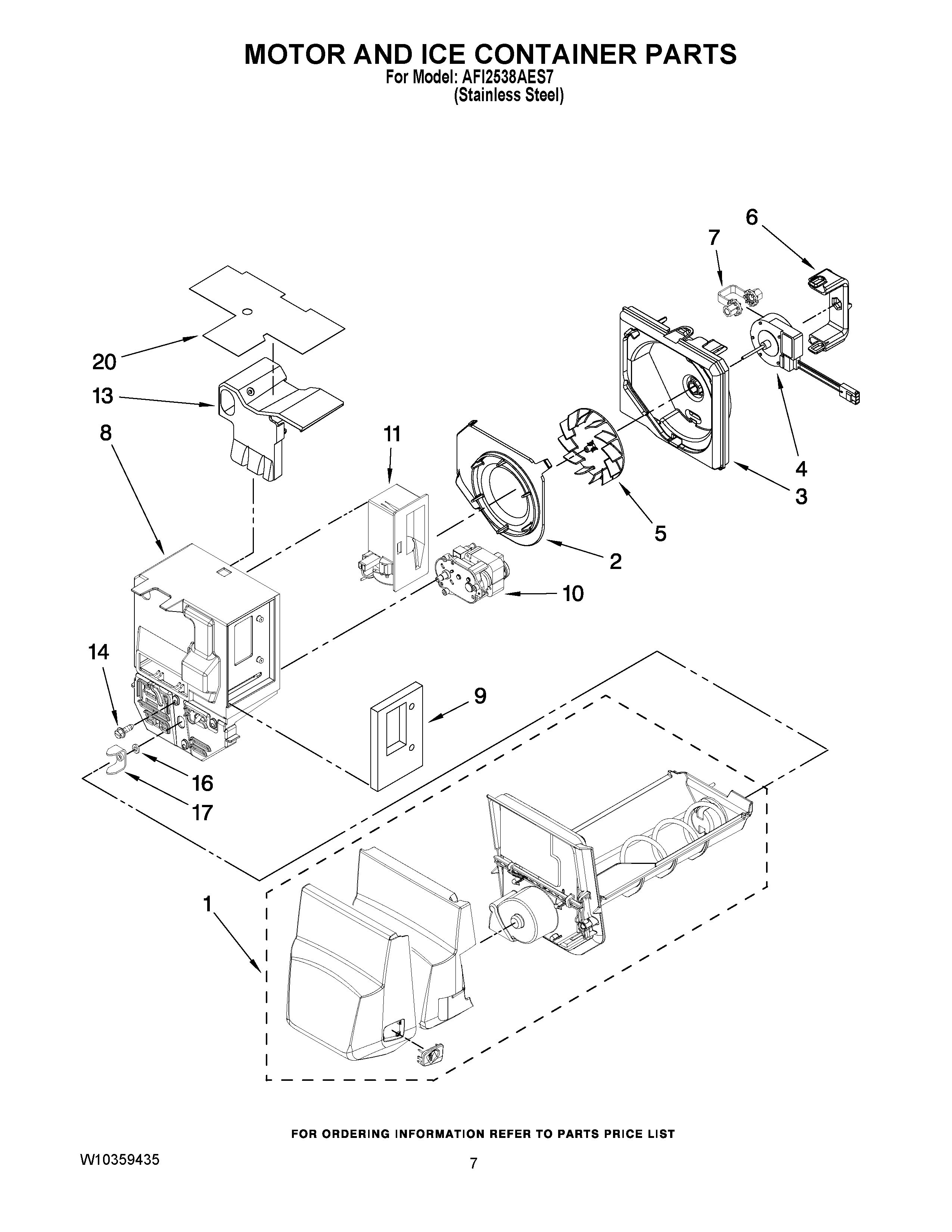 MOTOR AND ICE CONTAINER PARTS
For Model: AFI2538AES7
(Stainless Steel)

6
7
20
13
8
11
4
3
5
2
10
14
9
16
17
1

FOR ORDERING INFORMATION REFER TO PARTS PRICE LIST

W10359435

7