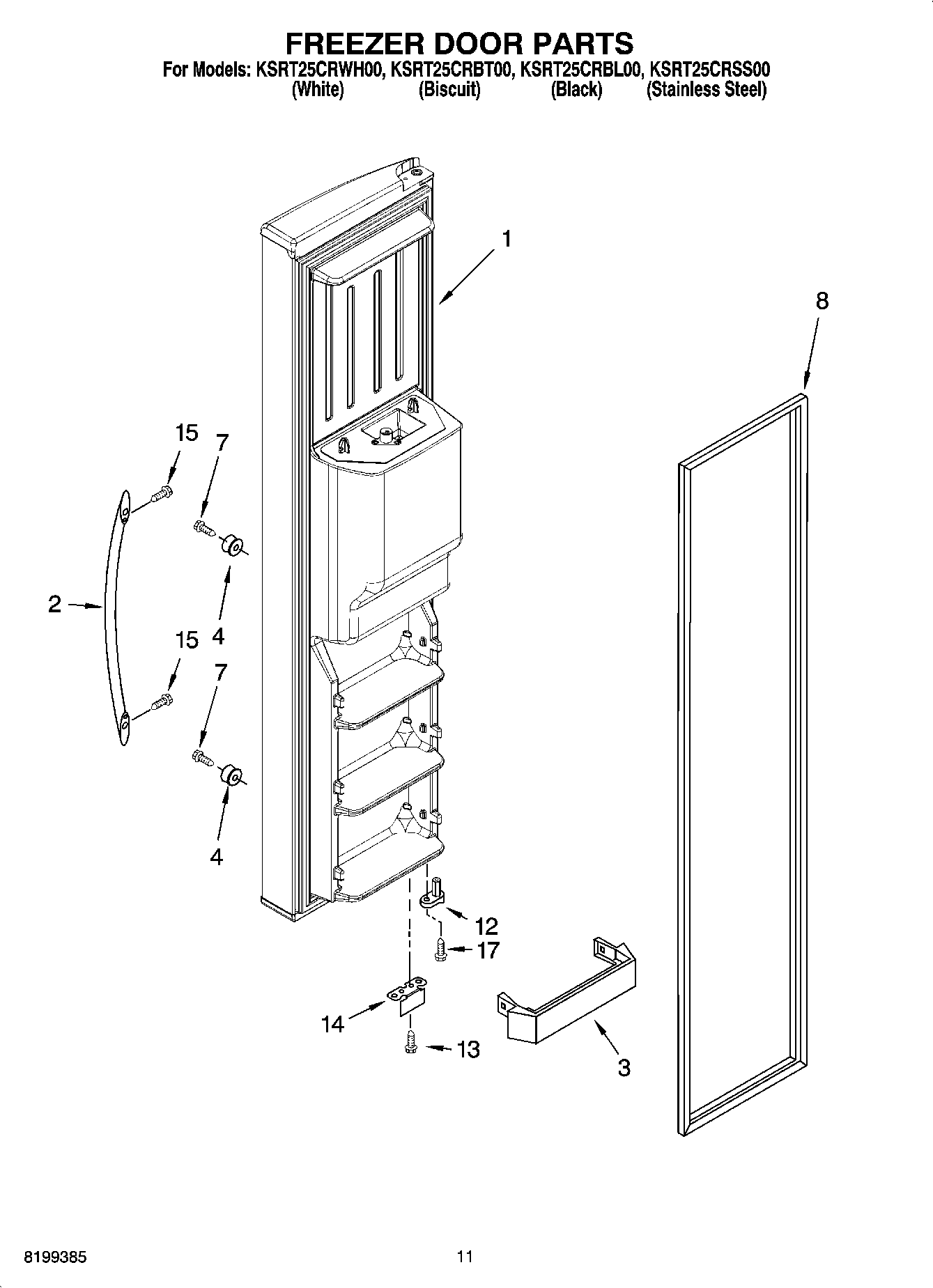 FREEZER DOOR PARTS
For Models: KSRT25CRWH00, KSRT25CRBT00, KSRT25CRBL00, KSRT25CRSS00
(White) (Biscuit) (Black) (Stainless Steel)

1
8
15
7
2
4
15
7
4
12
17
14
13
3

8199385
11