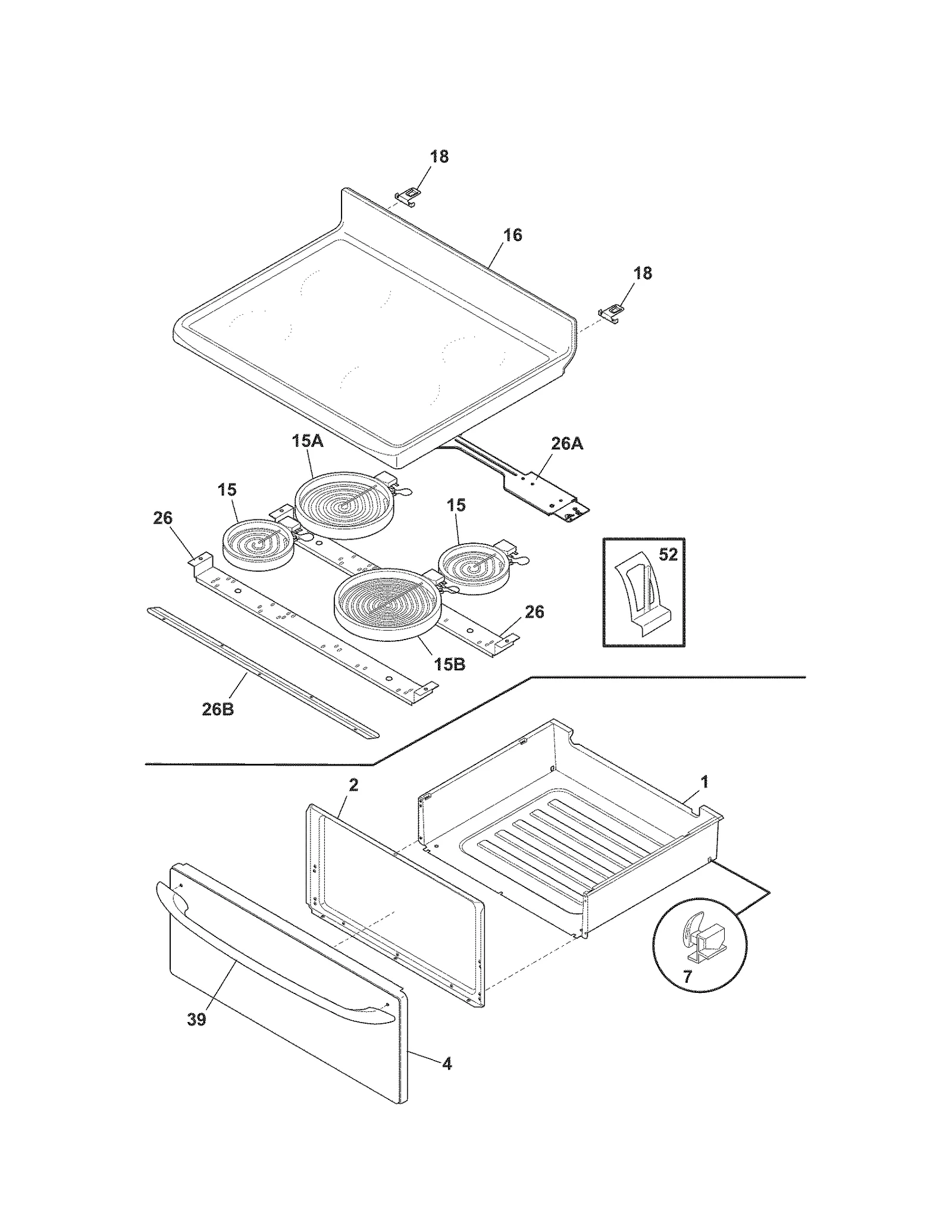 18
16
18
15A
26A
15
15
26
52
26
15B
26B
2
1
7
39
4