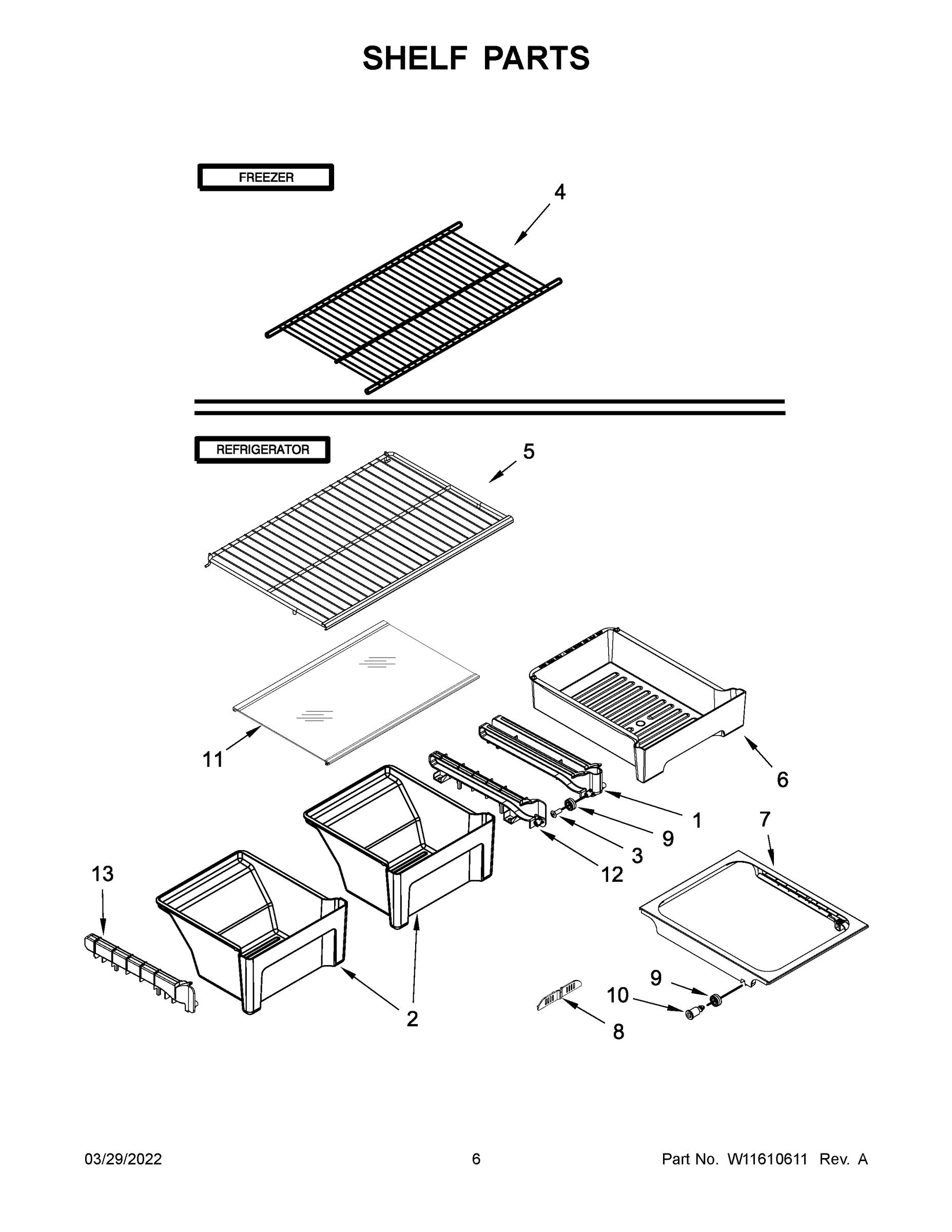 SHELF PARTS

FREEZER

4

REFRIGERATOR

5

11

6

1

9

3

12

7

13

2

9

10

8

03/29/2022

6

Part No. W11610611 Rev. A