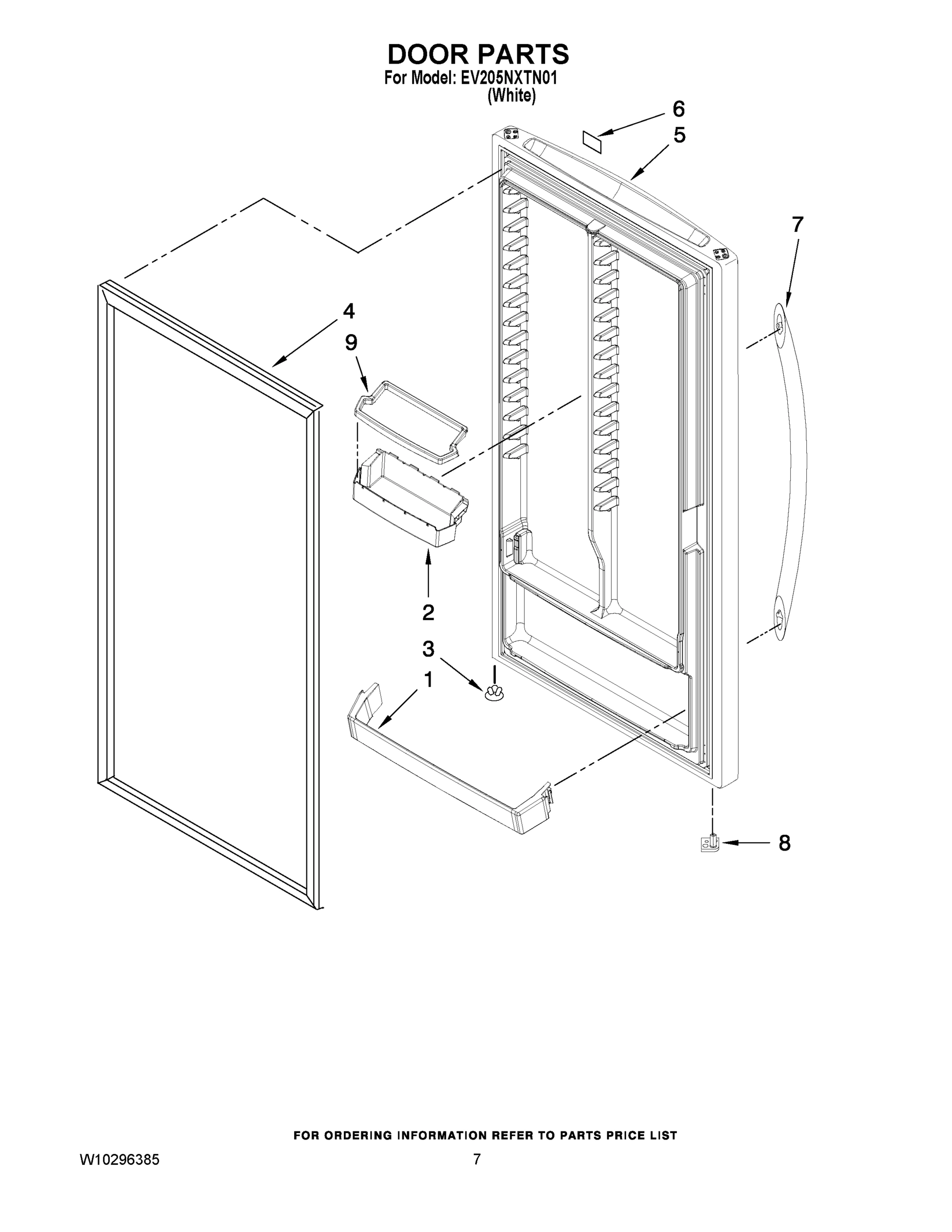 DOOR PARTS
For Model: EV205NXTN01
(White)

6
5
7
4
9
2
3
1
8

FOR ORDERING INFORMATION REFER TO PARTS PRICE LIST

W10296385

7