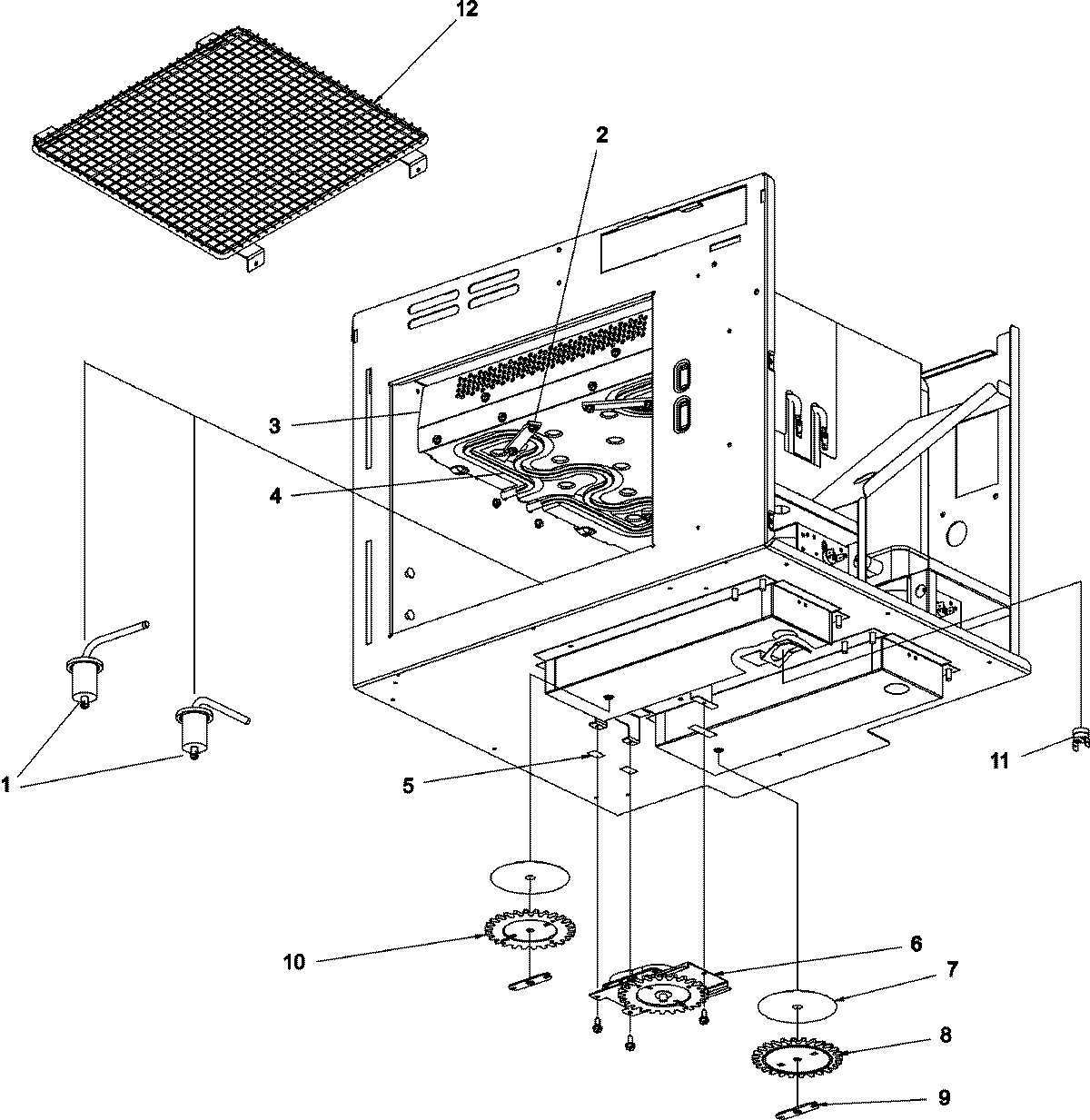 12
2
3
4
1
5
11
10
6
7
8
9