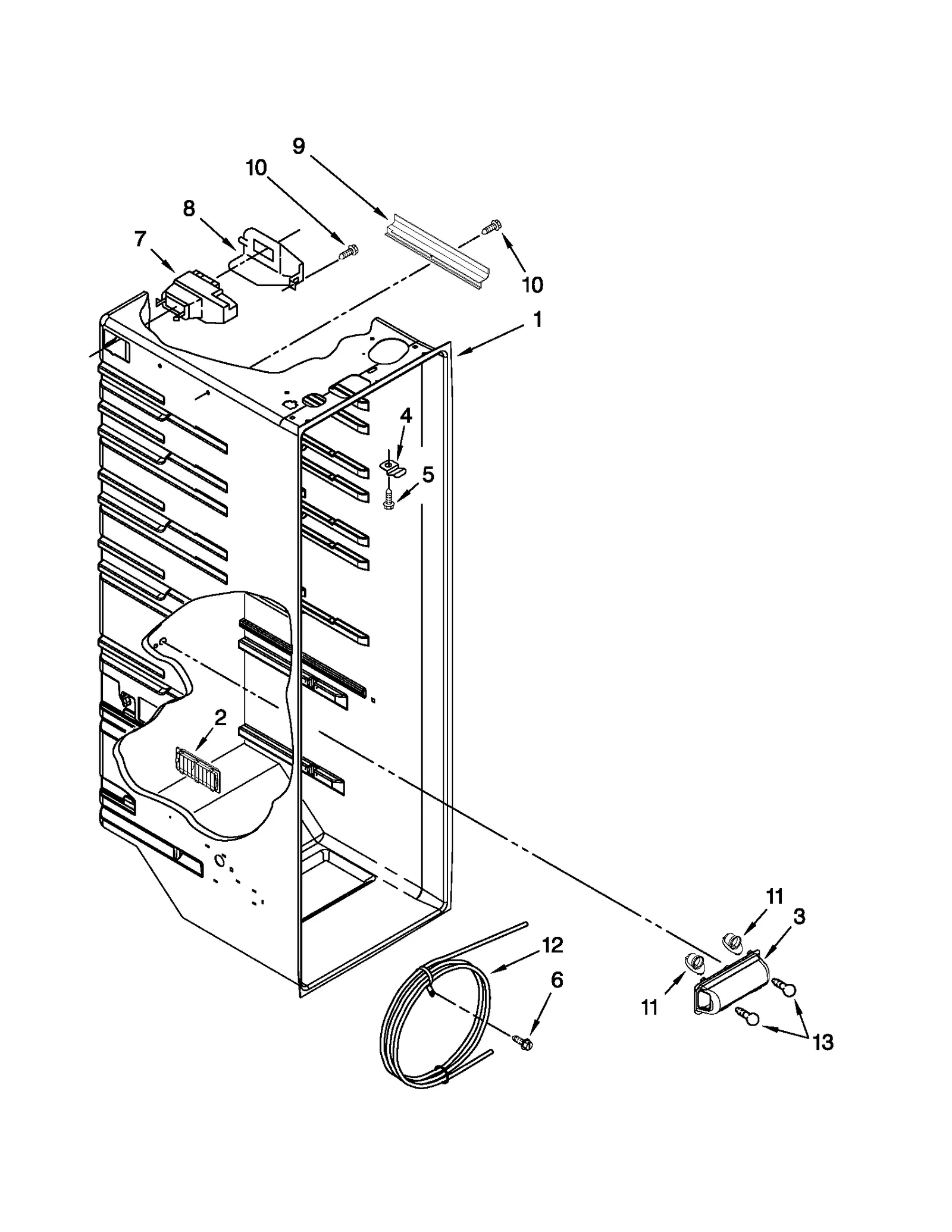 9
10
8
7
10
1
4
5
2
11
3
12
6
11
13