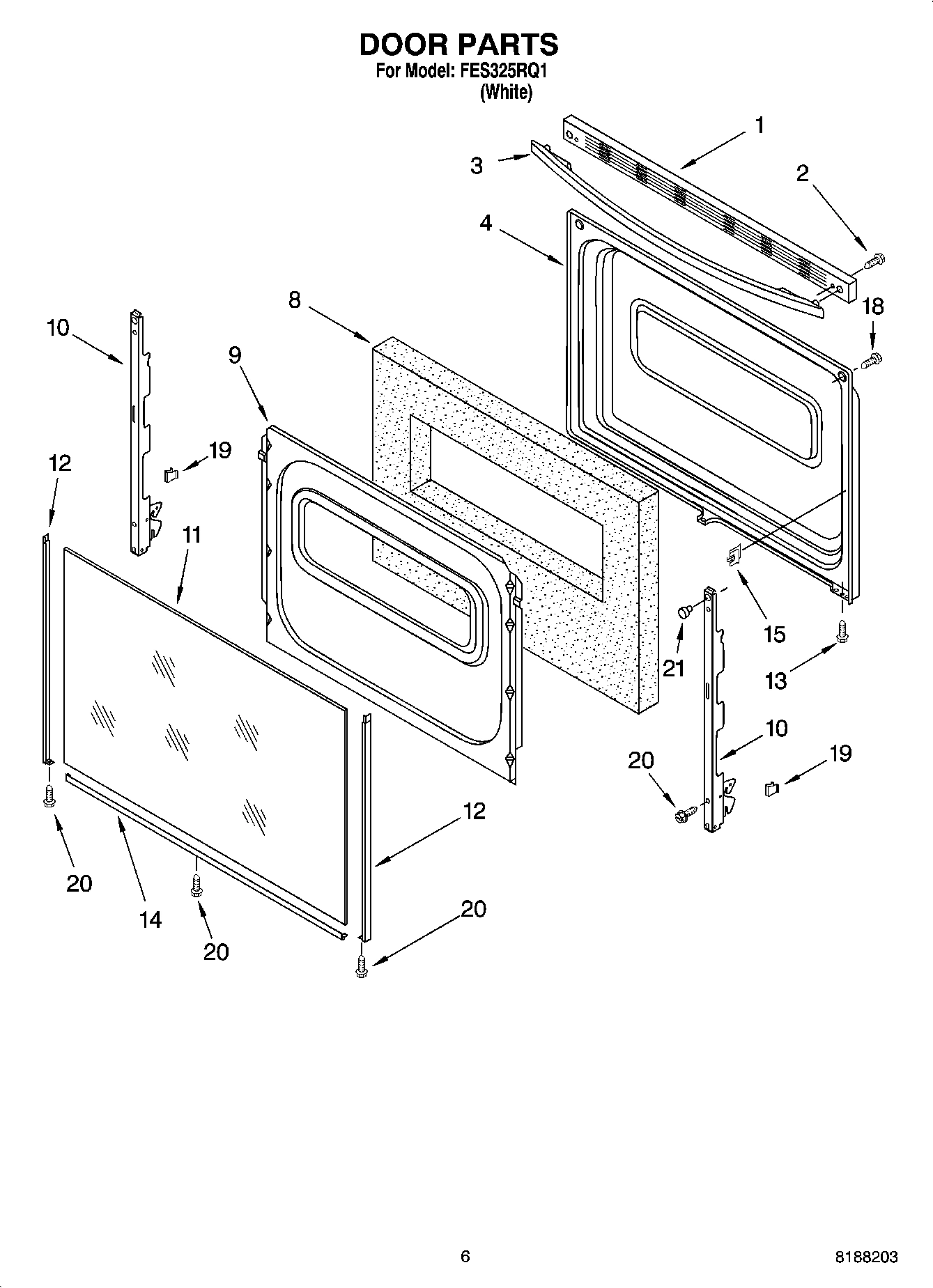 DOOR PARTS
For Model: FES325RQ1
(White)

1
3
2
4
18
8
10
9
19
12
11
15
21
13
10
20
19
12
20
14
20
20

6
8188203