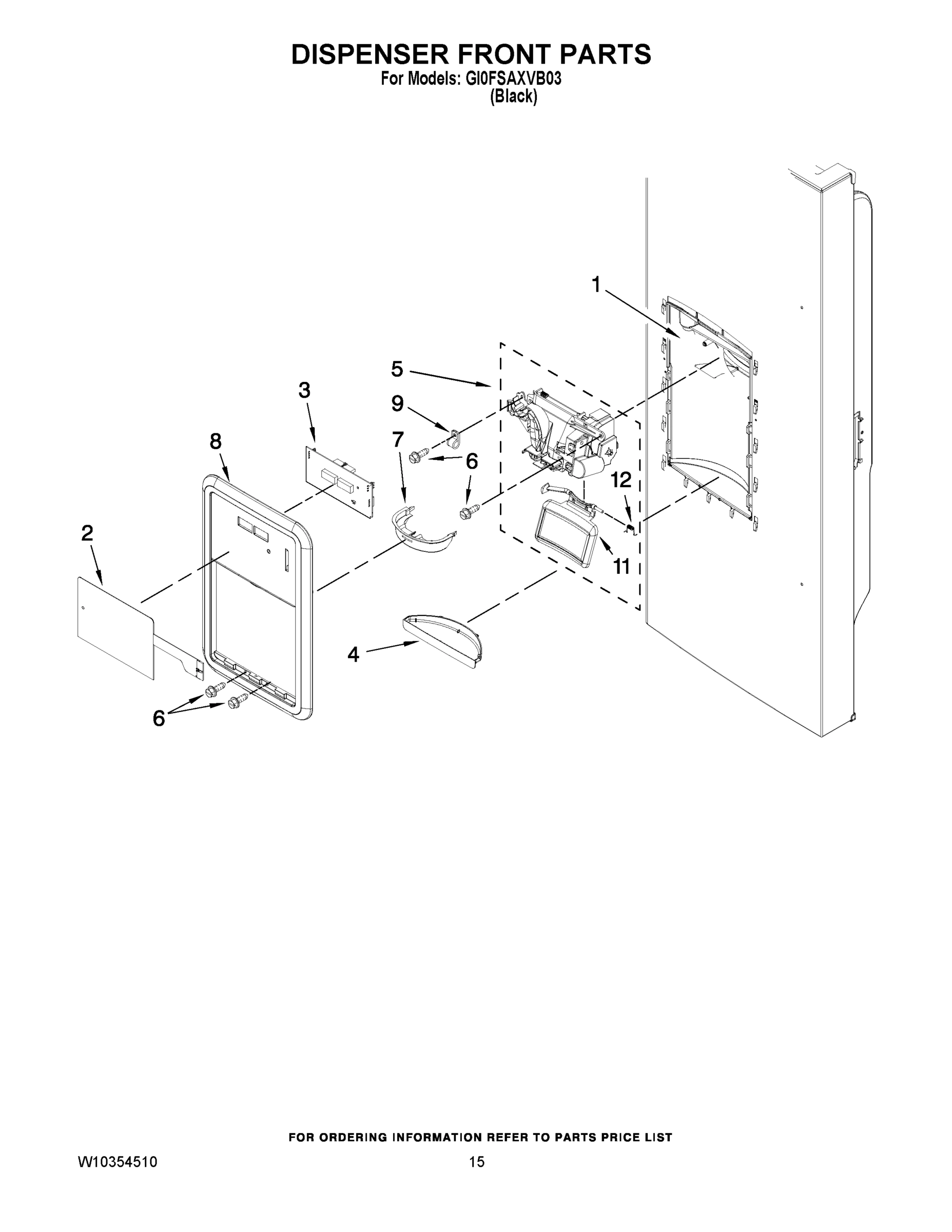 DISPENSER FRONT PARTS
For Models: GI0FSAXVB03
(Black)

1
5
3
9
8
7
6
12
2
11
4
6

FOR ORDERING INFORMATION REFER TO PARTS PRICE LIST

W10354510
15