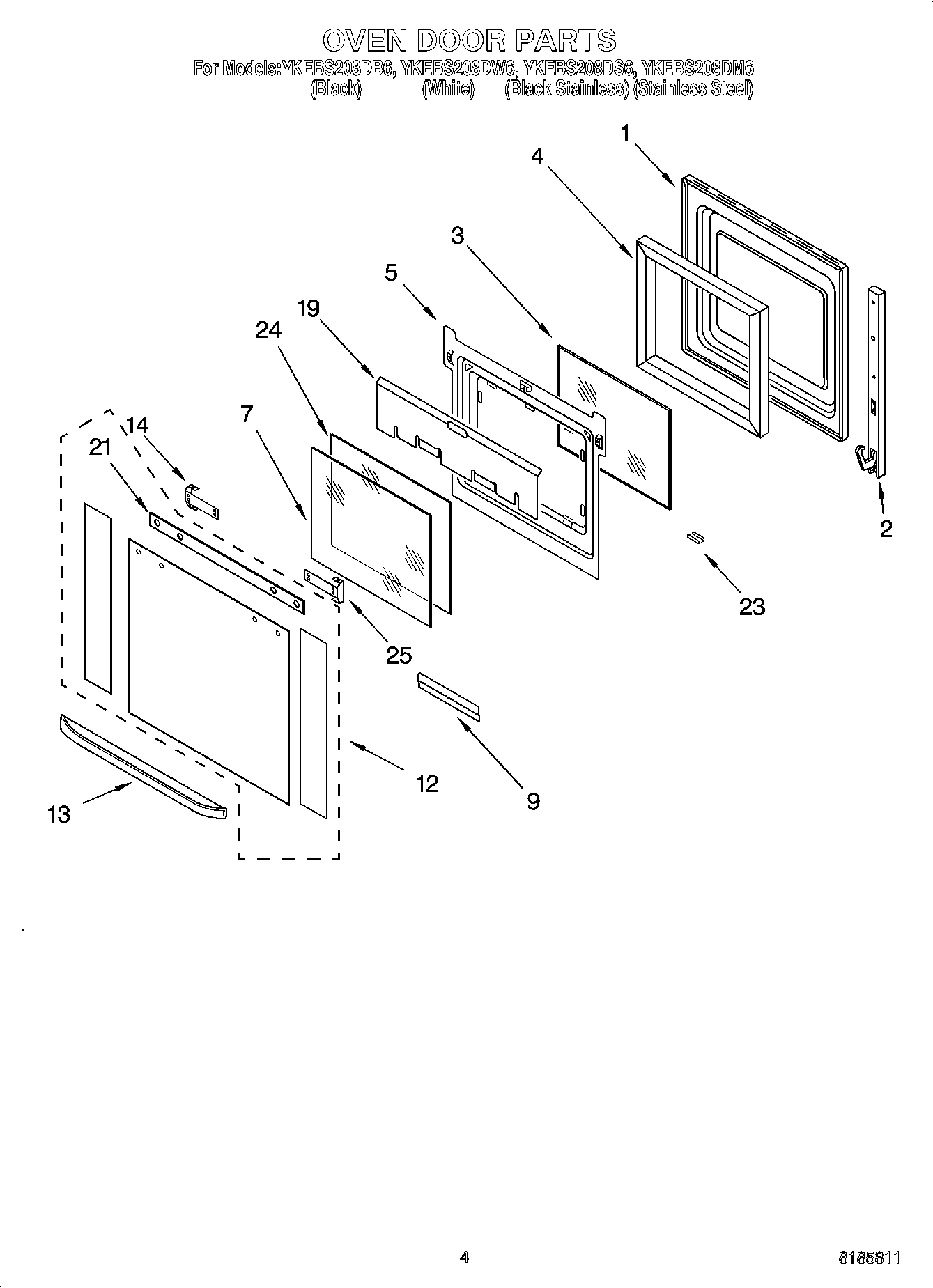 OVEN DOOR PARTS

For Models:YKEBS208DB6, YKEBS208DW6, YKEBS208DS6, YKEBS208DM6
(Black) (White) (Black Stainless) (Stainless Steel)

1
4
3
5
19
24
7
14
21
2
23
25
12
9
13

4

8185811