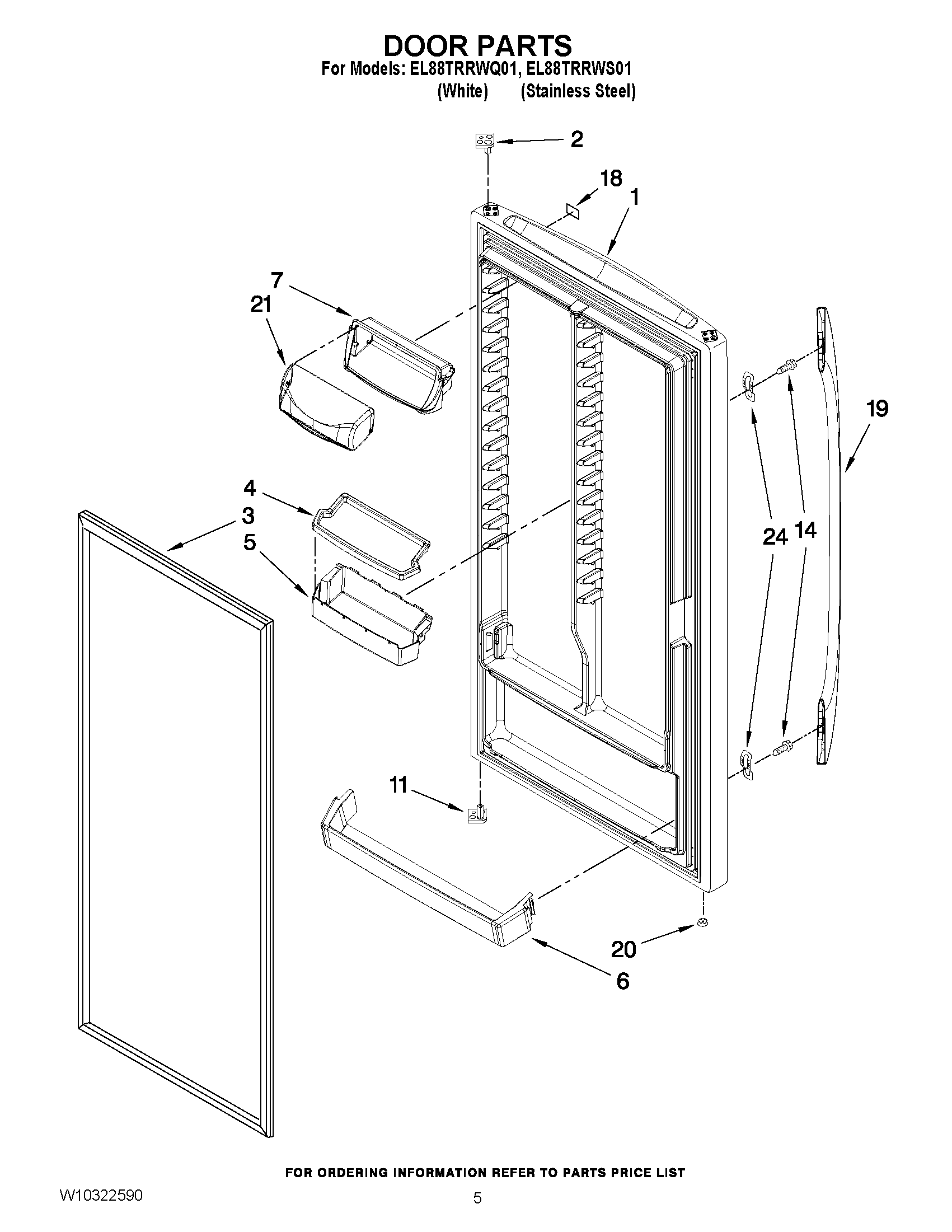 DOOR PARTS
For Models: EL88TRRWQ01, EL88TRRWS01
(White) (Stainless Steel)

2
18
1
7
21
19
4
3
5
24
14
11
20
6

FOR ORDERING INFORMATION REFER TO PARTS PRICE LIST

W10322590

5