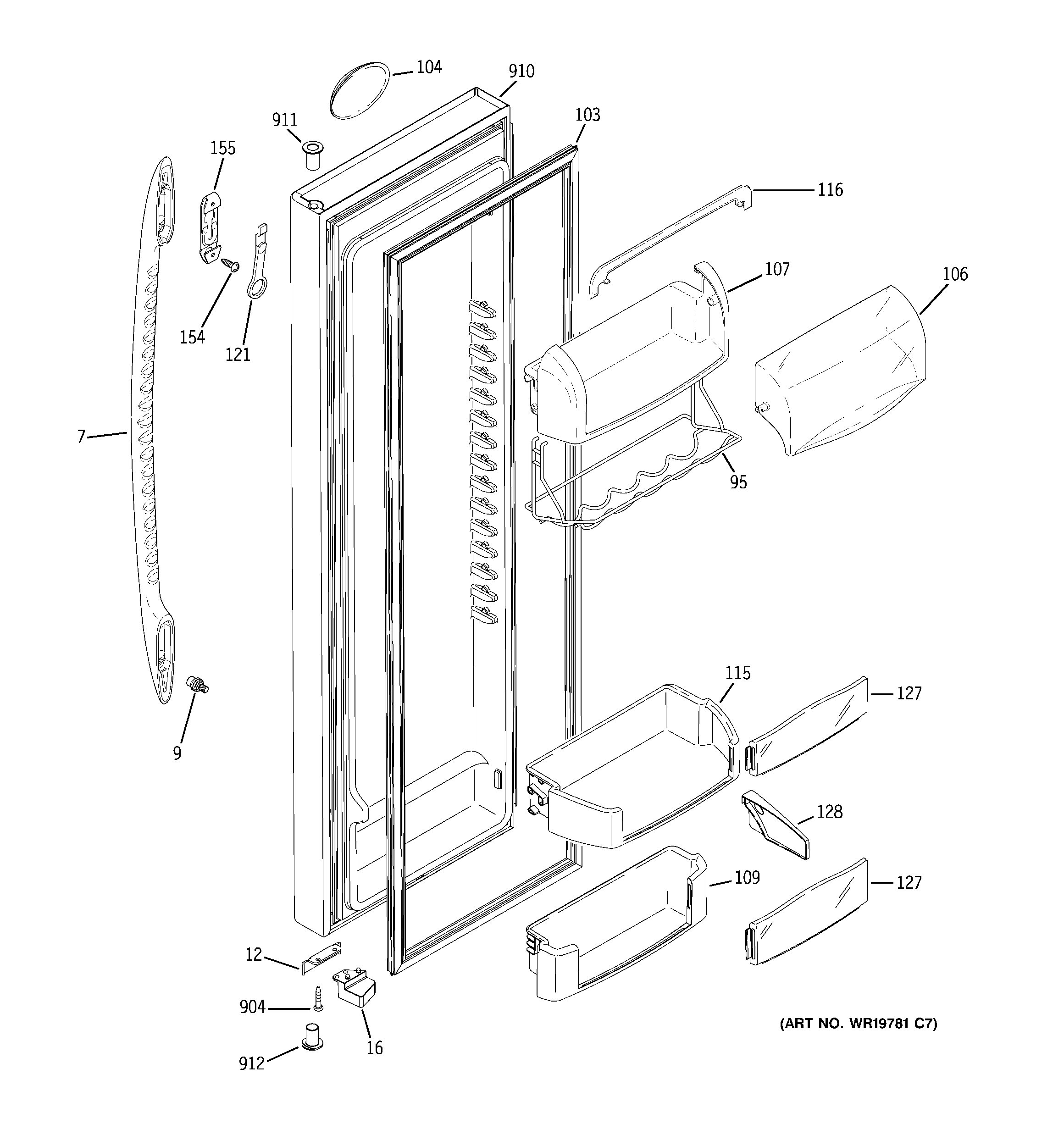 104
910
911
103
155
116
107
106
154
121
7
95
115
127
9
128
109
127
12
904
16
912
(ART NO. WR19781 C7)