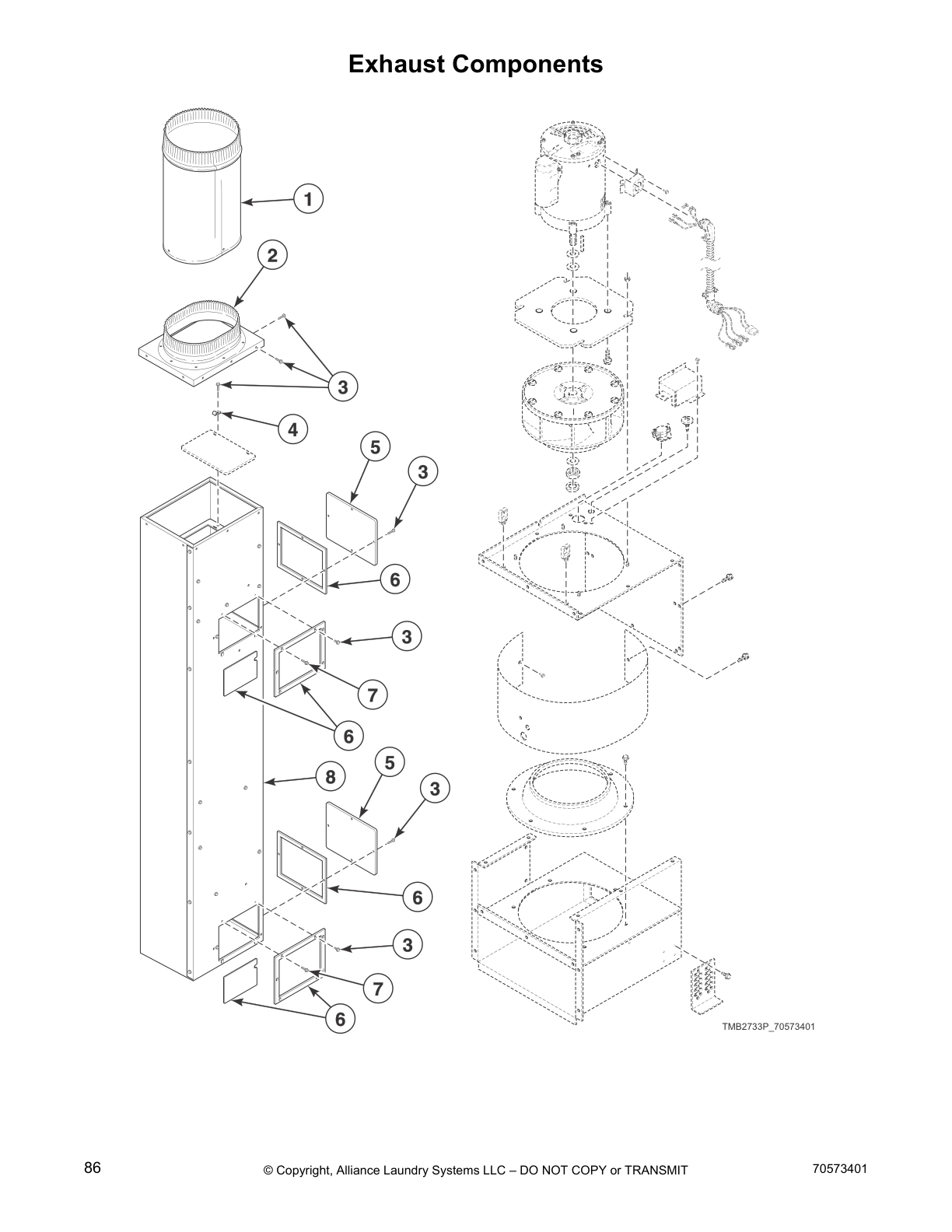 Exhaust Components

1
2
3
4
5
3
6
3
7
6
8
5
3
6
3
7
6

TMB2733P_70573401

86

© Copyright, Alliance Laundry Systems LLC – DO NOT COPY or TRANSMIT

70573401