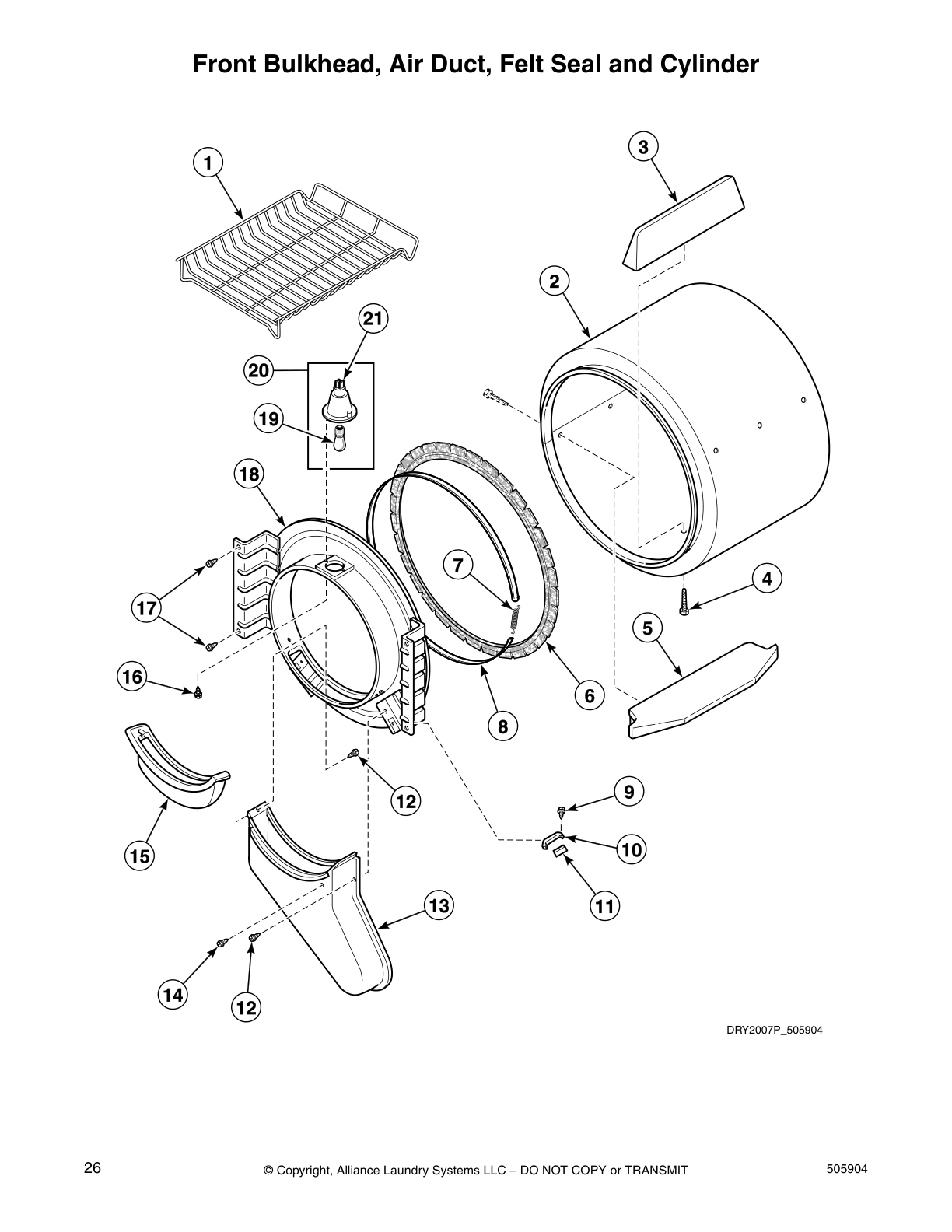 Front Bulkhead, Air Duct, Felt Seal and Cylinder

1
3
2
21
20
19
18
7
4
17
5
16
6
8
12
9
10
15
11
13
14
12

DRY2007P_505904

26
© Copyright, Alliance Laundry Systems LLC – DO NOT COPY or TRANSMIT
505904