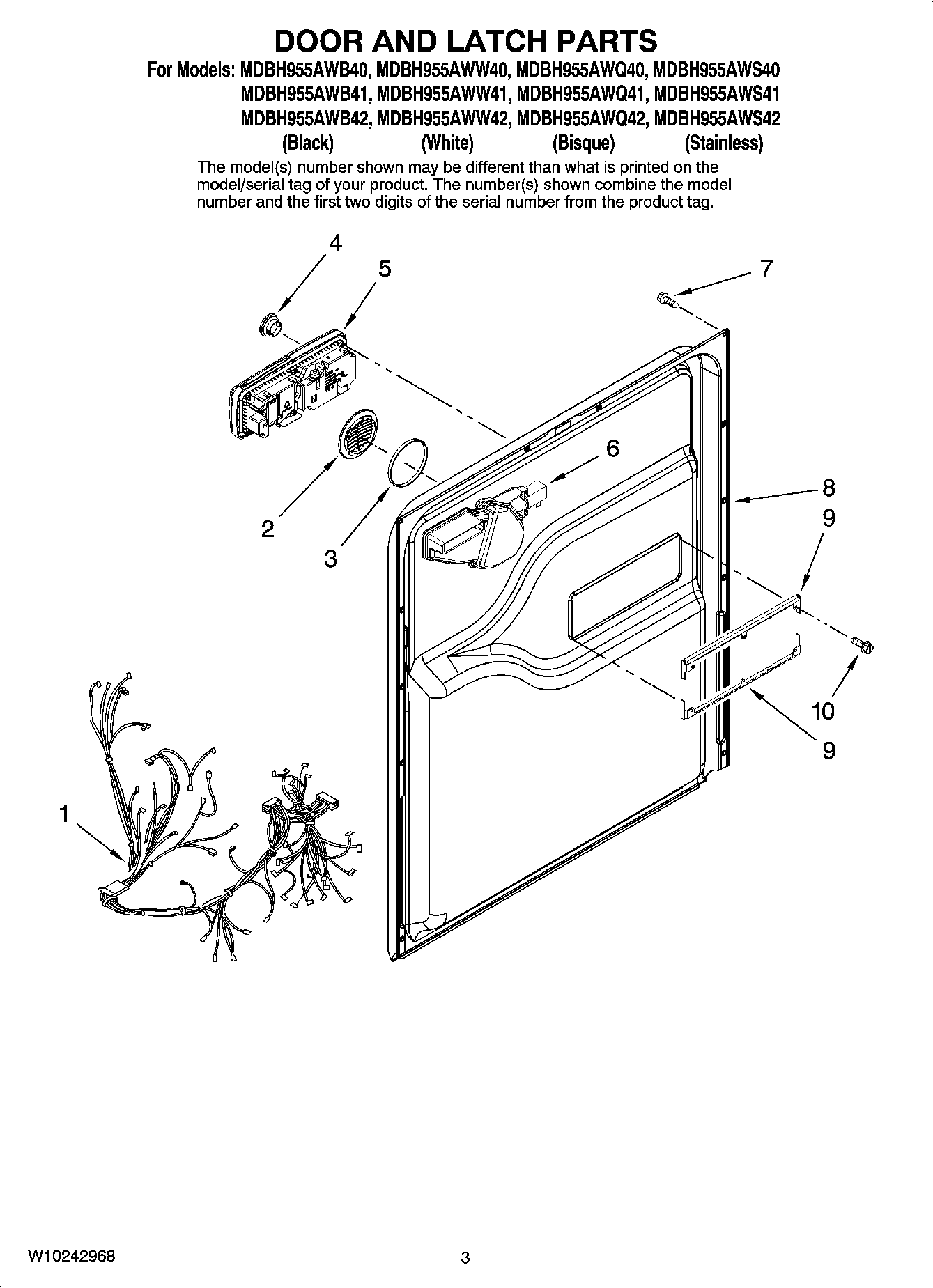 DOOR AND LATCH PARTS

For Models: MDBH955AWB40, MDBH955AWW40, MDBH955AWQ40, MDBH955AWS40
MDBH955AWB41, MDBH955AWW41, MDBH955AWQ41, MDBH955AWS41
MDBH955AWB42, MDBH955AWW42, MDBH955AWQ42, MDBH955AWS42
(Black) (White) (Bisque) (Stainless)

The model(s) number shown may be different than what is printed on the model/serial tag of your product. The number(s) shown combine the model number and the first two digits of the serial number from the product tag.

4
5
7
6
8
9
2
3
10
9
1

W10242968
3