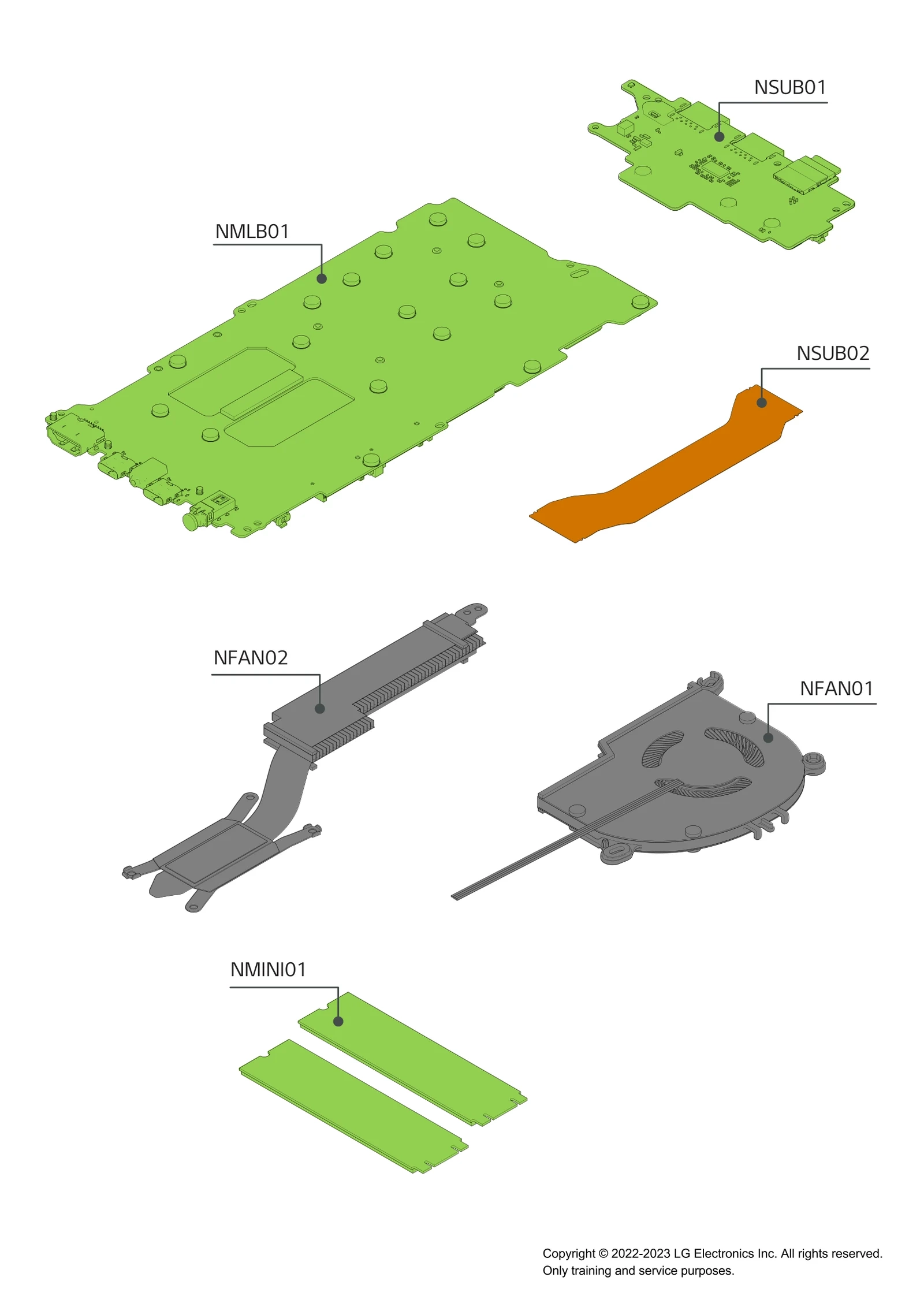 NSUB01

NMLB01

NSUB02

NFAN02

NFAN01

NMINI01

Copyright © 2022-2023 LG Electronics Inc. All rights reserved.
Only training and service purposes.