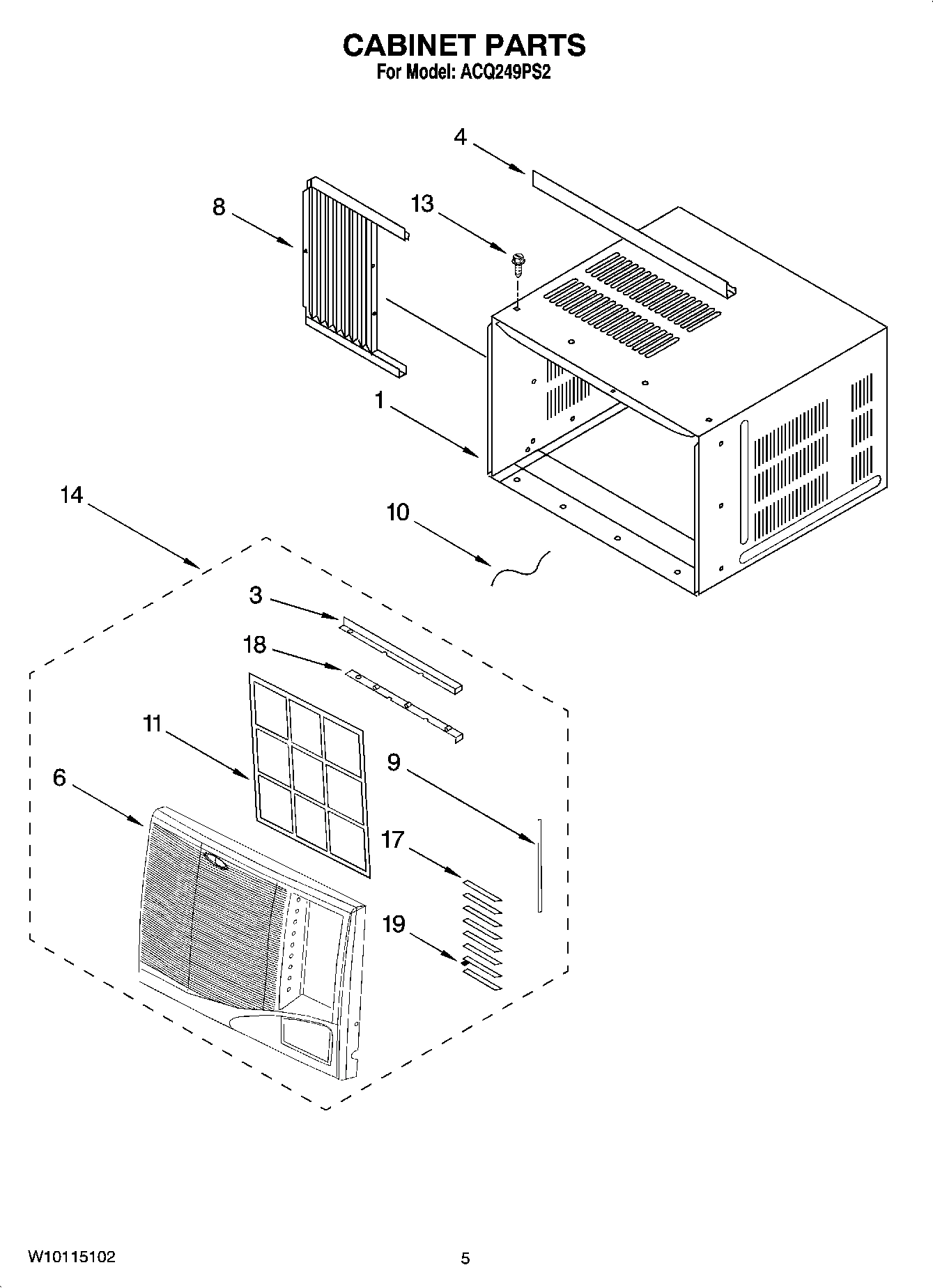 CABINET PARTS
For Model: ACQ249PS2

4
8
13
1
14
10
3
18
11
9
6
17
19

W10115102

5