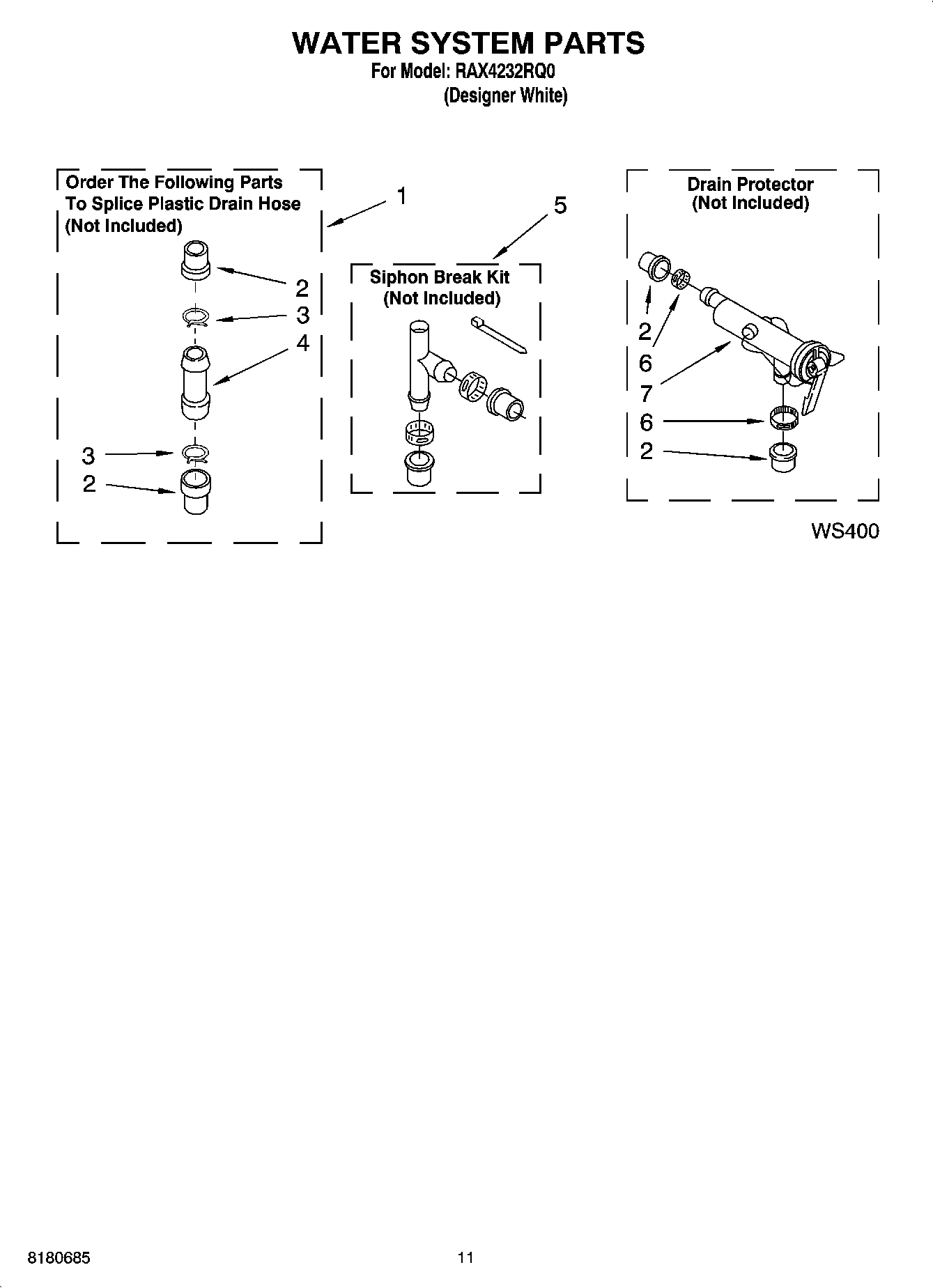 WATER SYSTEM PARTS

For Model: RAX4232RQ0
(Designer White)

Order The Following Parts To Splice Plastic Drain Hose (Not Included)

1

2

3

4

3

2

5

Siphon Break Kit (Not Included)

Drain Protector (Not Included)

2

6

7

6

2

WS400

8180685

11