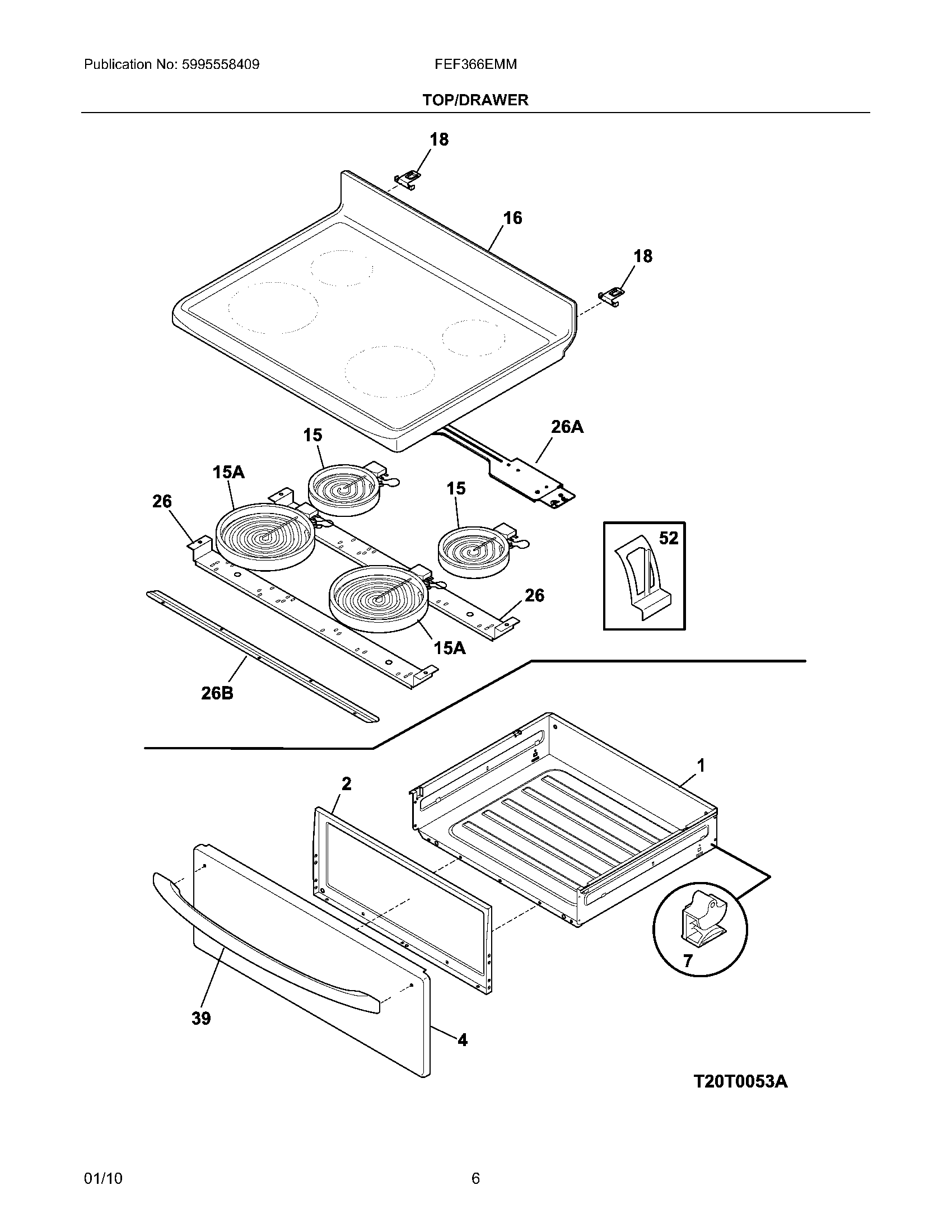 Publication No: 5995558409

FEF366EMM

TOP/DRAWER

18

16

18

26A

15

15A

15

26

52

26

15A

26B

1

2

7

39

4

T20T0053A

01/10

6