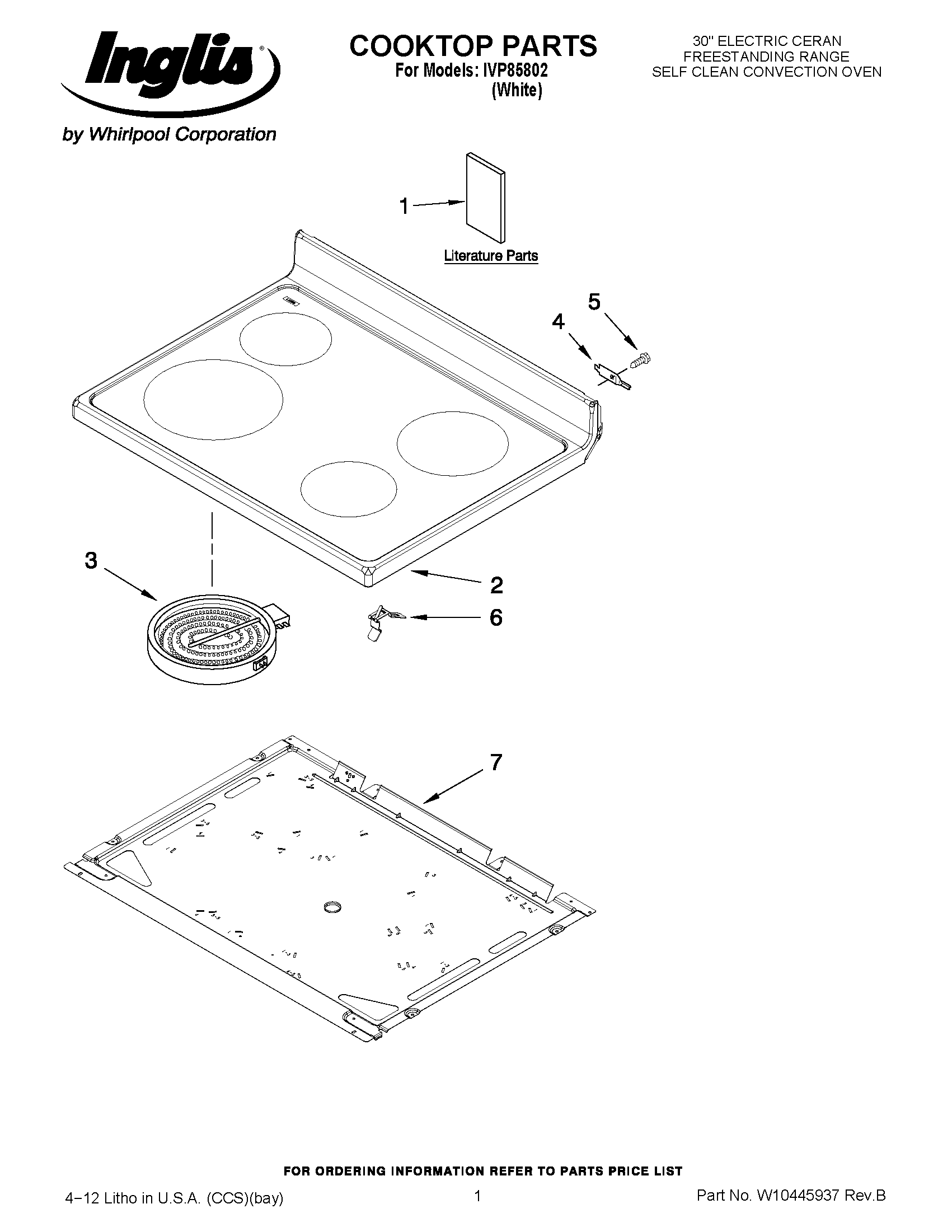 Inglis®
by Whirlpool Corporation

COOKTOP PARTS
For Models: IVP85802
(White)

30" ELECTRIC CERAN
FREESTANDING RANGE
SELF CLEAN CONVECTION OVEN

1

Literature Parts

5

4

3

2

6

7

FOR ORDERING INFORMATION REFER TO PARTS PRICE LIST

4−12 Litho in U.S.A. (CCS)(bay)

1

Part No. W10445937 Rev.B