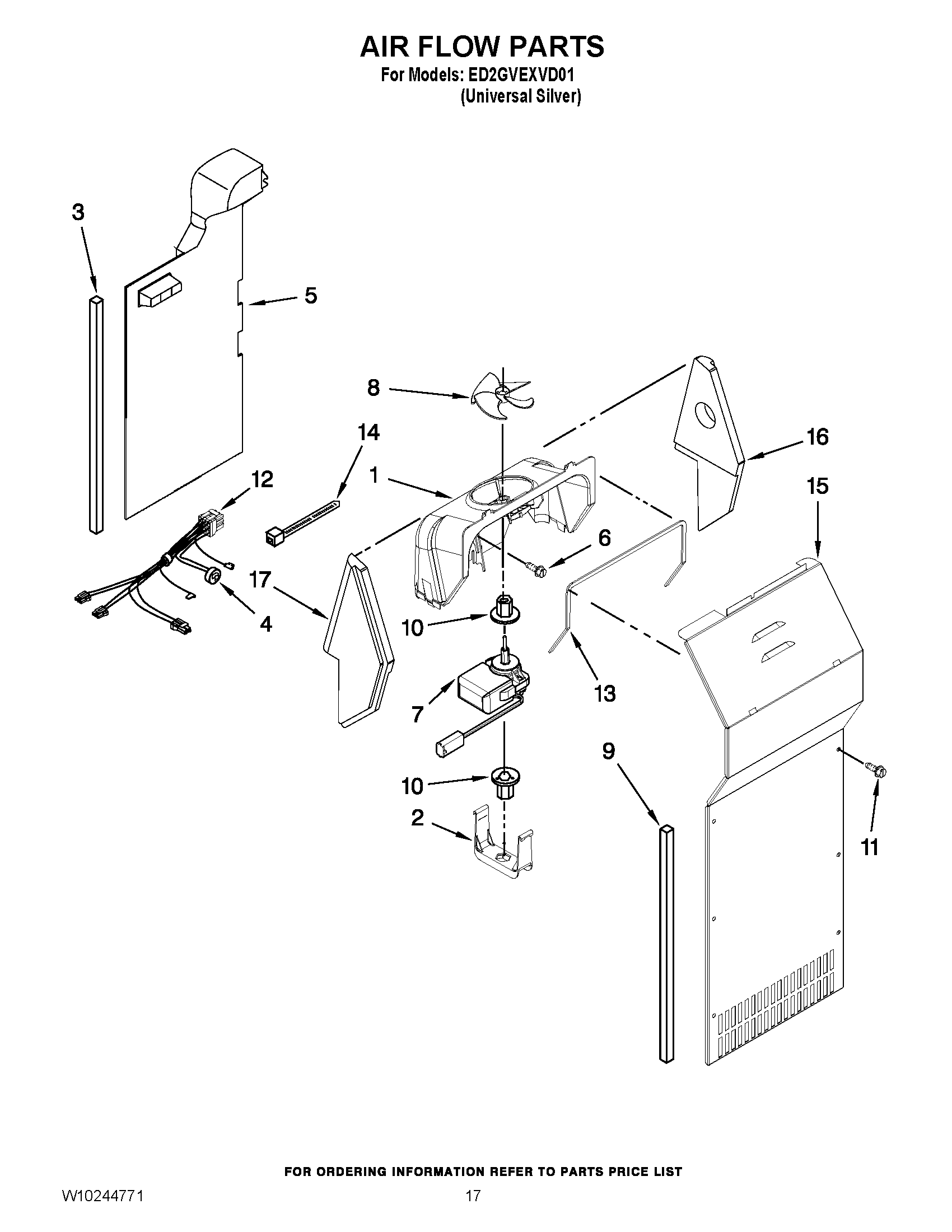 AIR FLOW PARTS
For Models: ED2GVEXVD01
(Universal Silver)

3
5
8
14
16
12
1
15
6
17
4
10
13
7
9
10
2
11

FOR ORDERING INFORMATION REFER TO PARTS PRICE LIST

W10244771
17