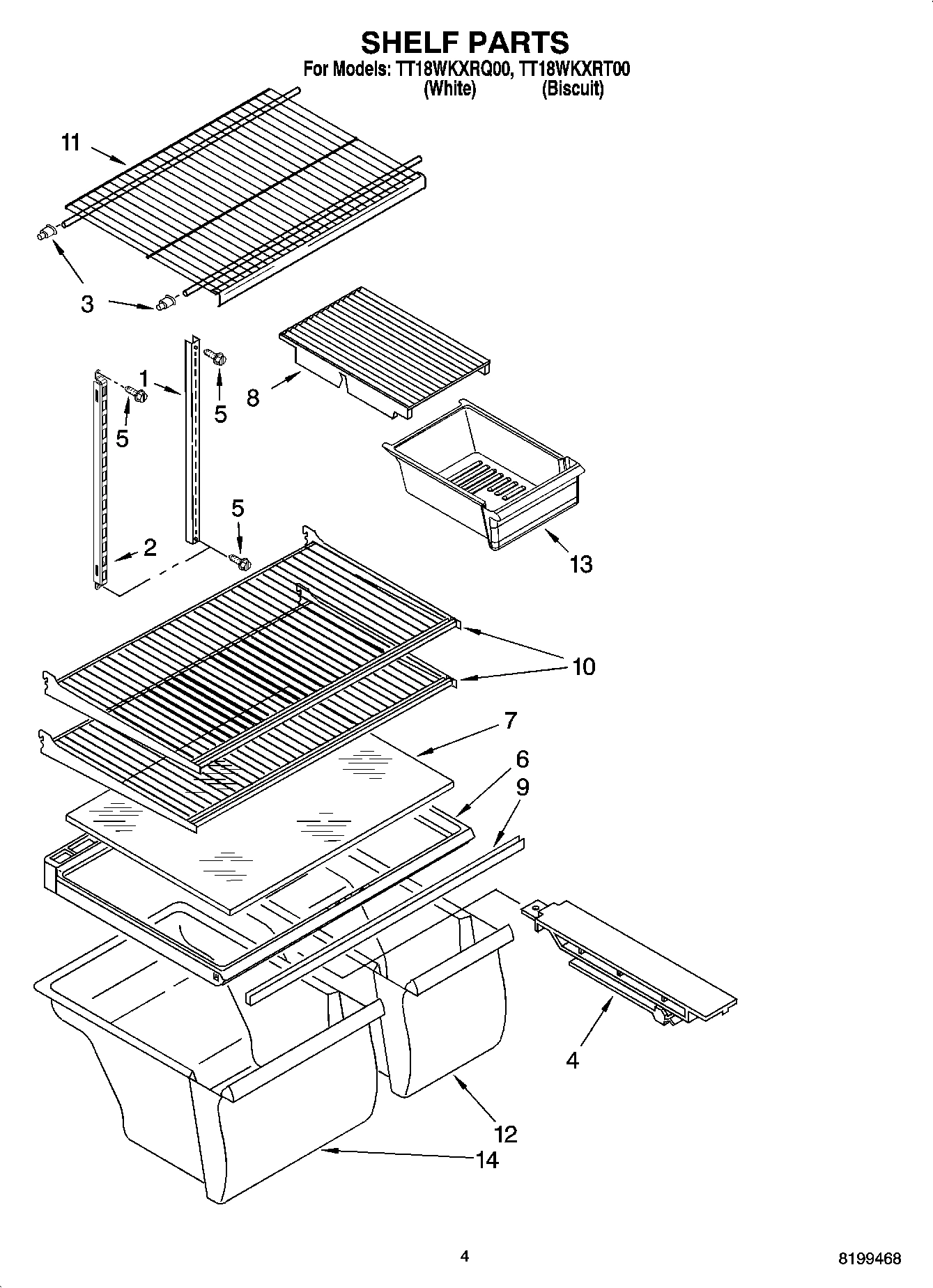 SHELF PARTS

For Models: TT18WKXRQ00, TT18WKXRT00
(White) (Biscuit)

11

3

1

5

5

8

5

2

13

10

7

6

9

4

12

14

4

8199468