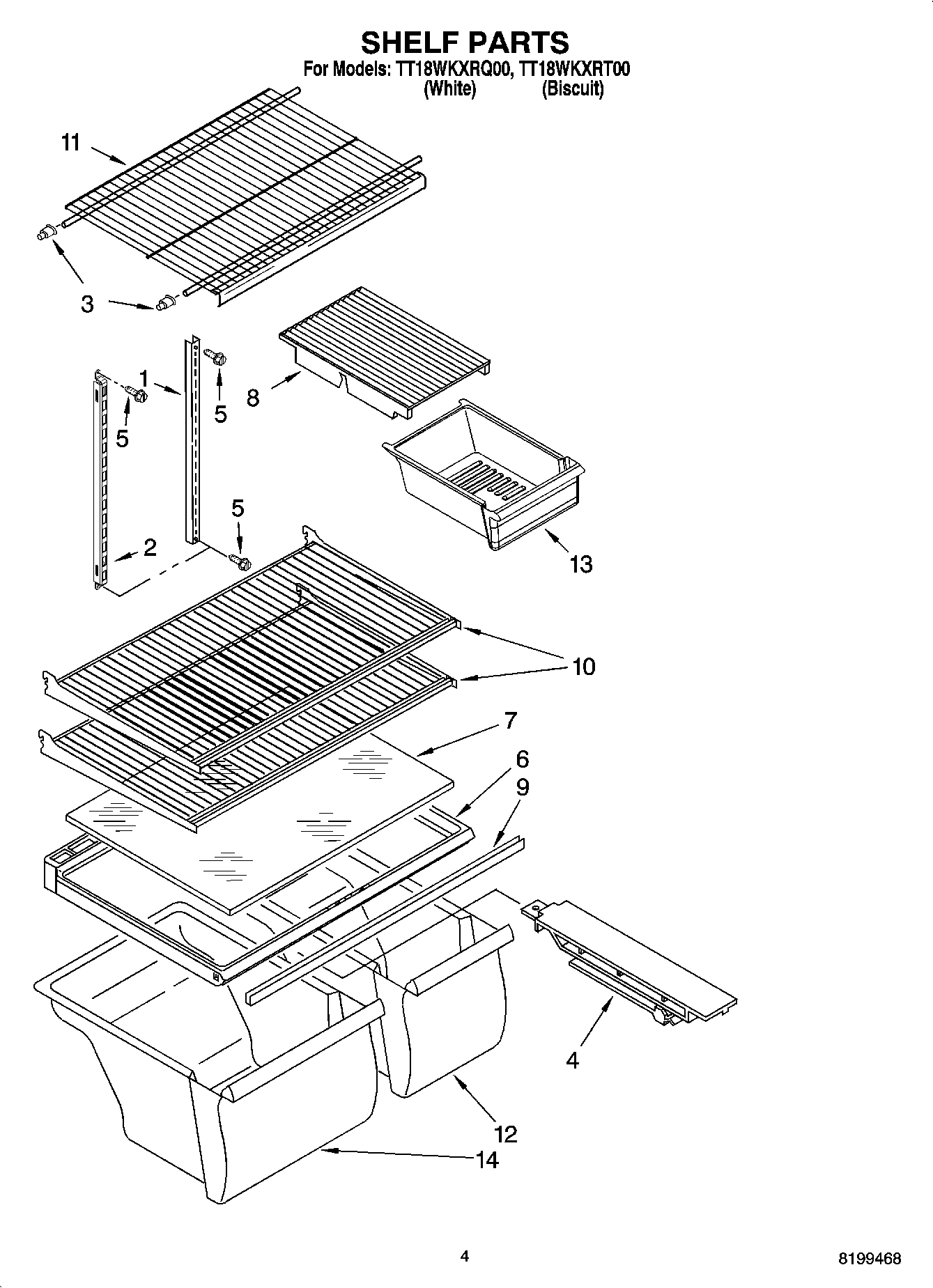 SHELF PARTS
For Models: TT18WKXRQ00, TT18WKXRT00
(White) (Biscuit)

11
3
1
5
5
8
5
2
13
10
7
6
9
4
12
14

4

8199468