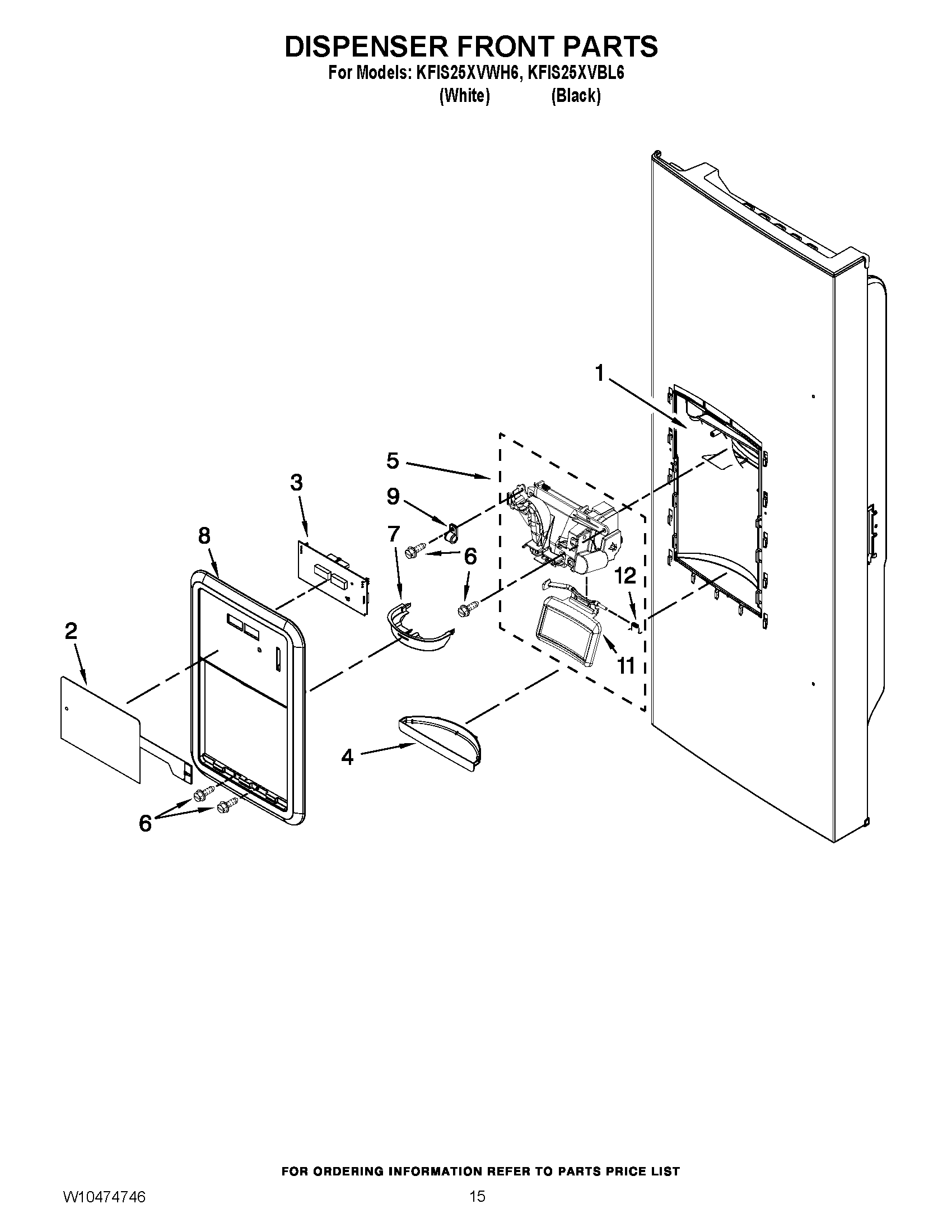 DISPENSER FRONT PARTS

For Models: KFIS25XVWH6, KFIS25XVBL6
(White) (Black)

1

5

3

9

8

7

6

6

12

2

11

4

6

FOR ORDERING INFORMATION REFER TO PARTS PRICE LIST

W10474746

15