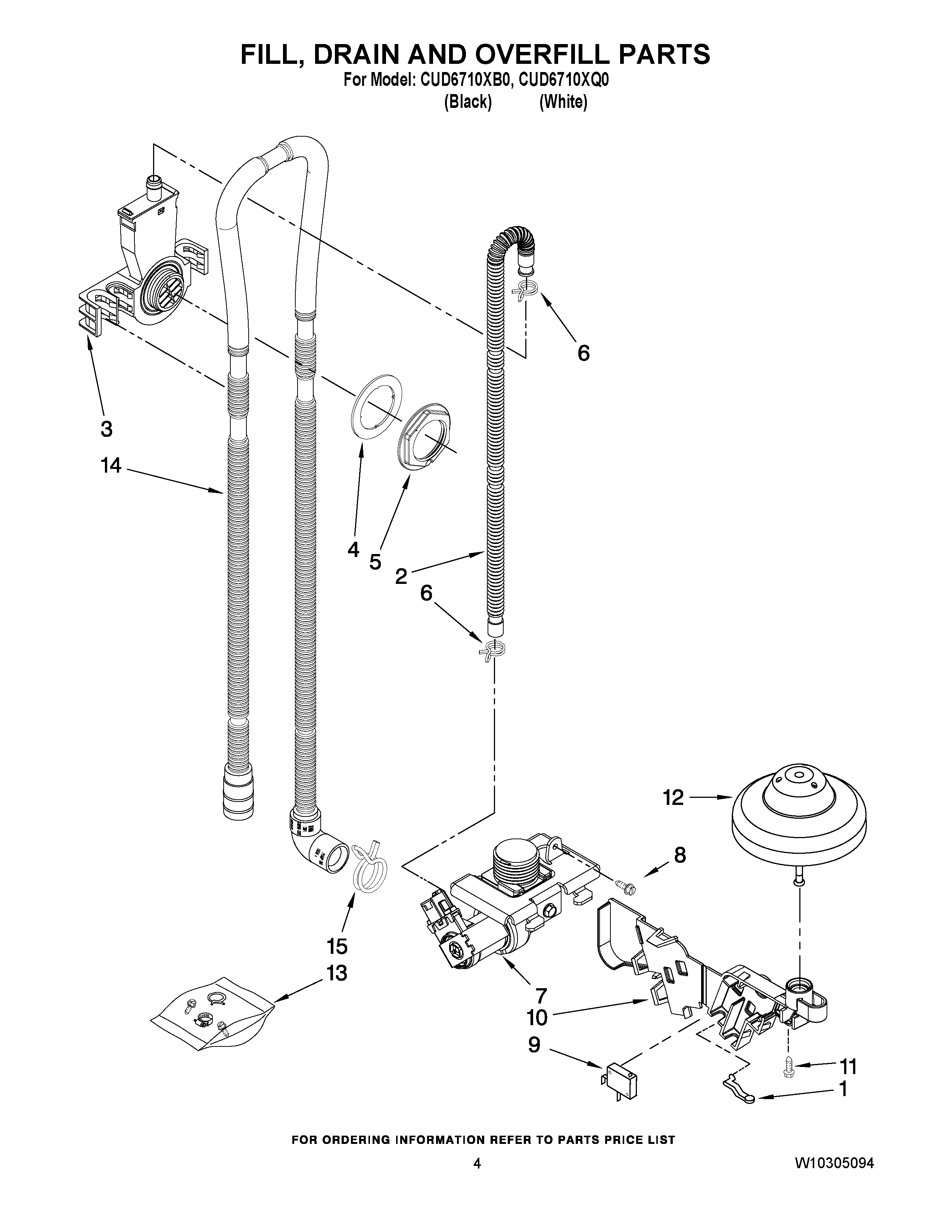 FILL, DRAIN AND OVERFILL PARTS
For Model: CUD6710XB0, CUD6710XQ0
(Black) (White)

6
3
14
4
5
2
6
12
8
15
13
7
10
9
11
1

FOR ORDERING INFORMATION REFER TO PARTS PRICE LIST

4

W10305094