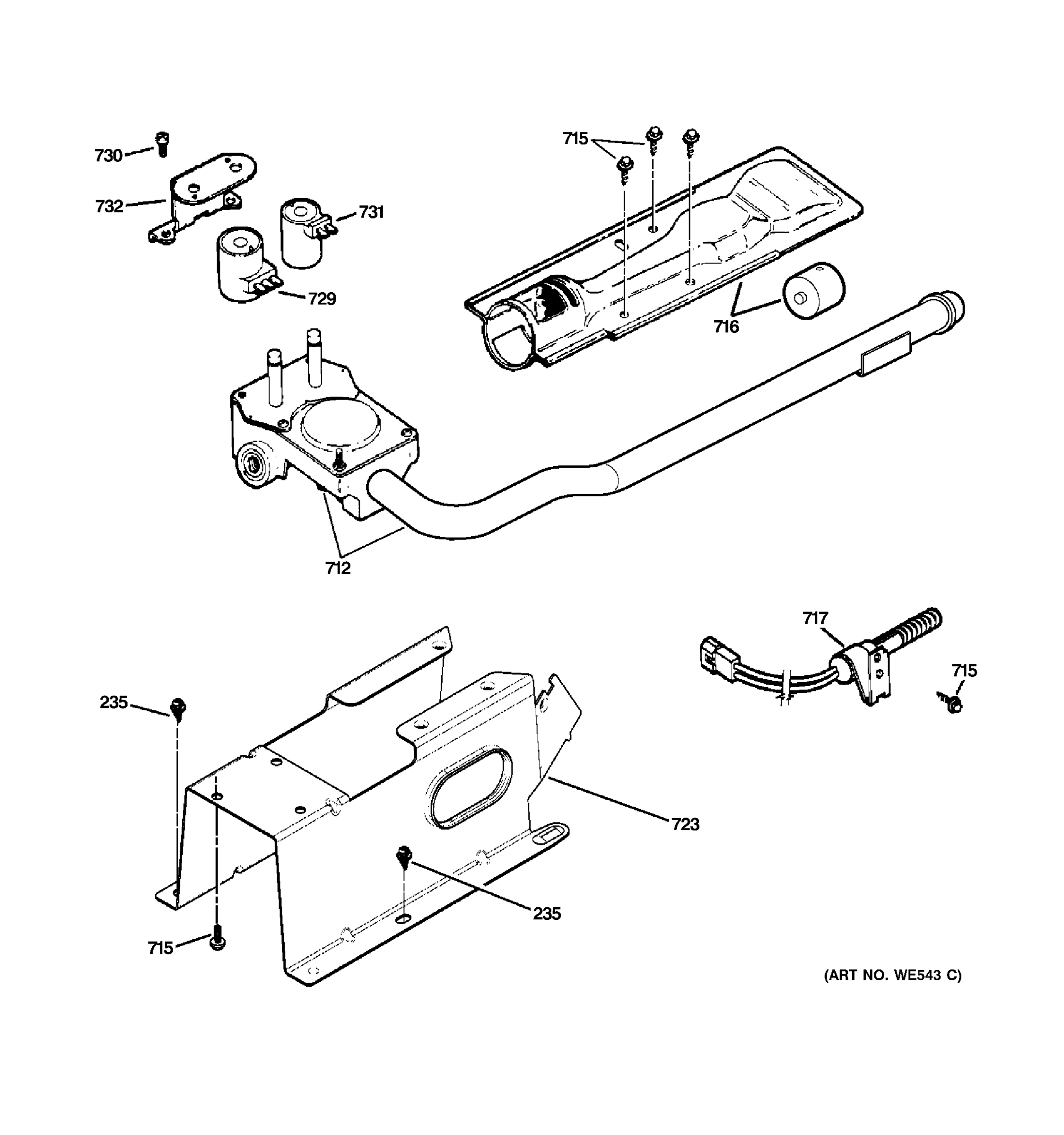 730

715

732

731

729

716

712

717

715

235

723

235

715

(ART NO. WE543 C)