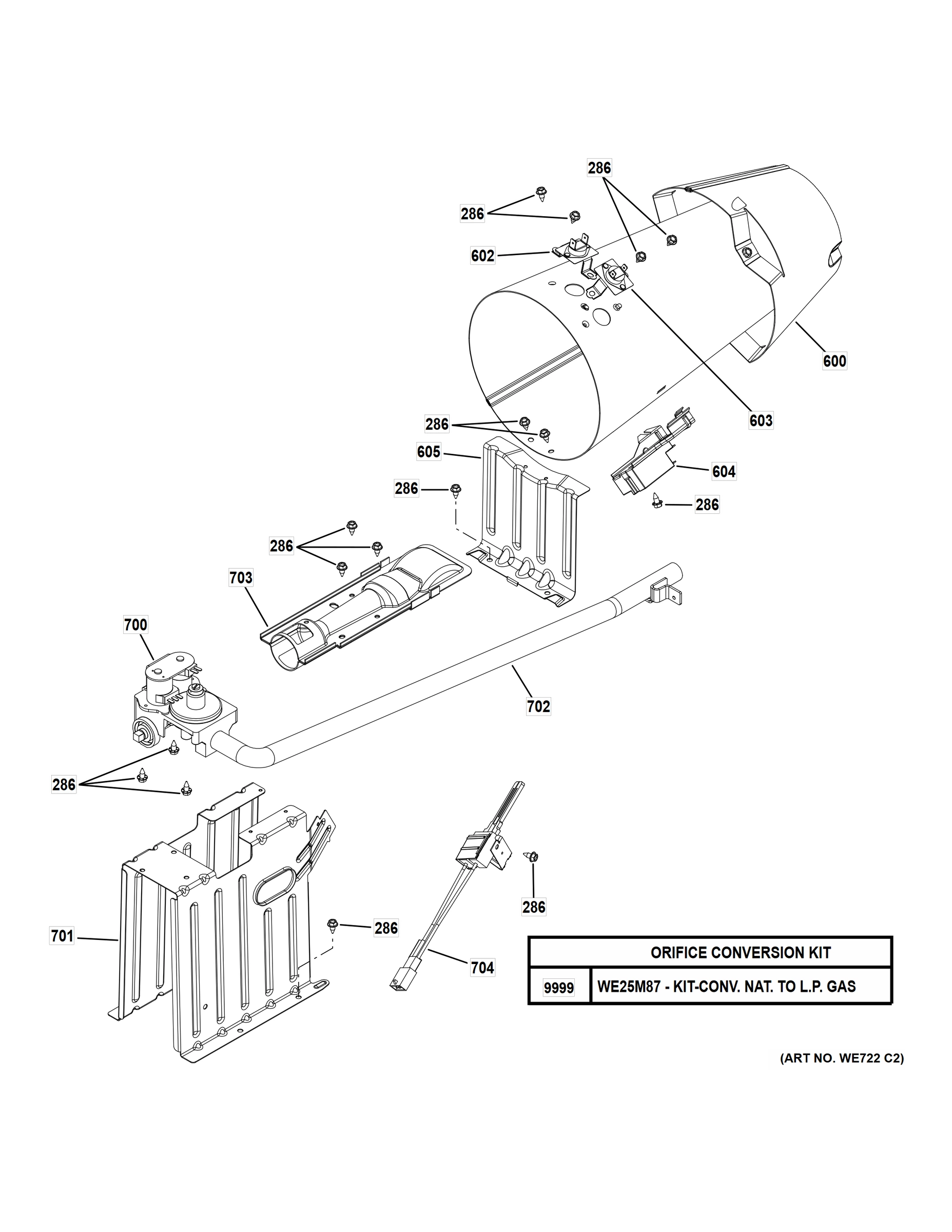 286
286
602
600
603
286
605
604
286
286
286
703
700
702
286
286
286
701
704

| ORIFICE CONVERSION KIT | |
|---|---|
| 9999 | WE25M87 - KIT-CONV. NAT. TO L.P. GAS |

(ART NO. WE722 C2)