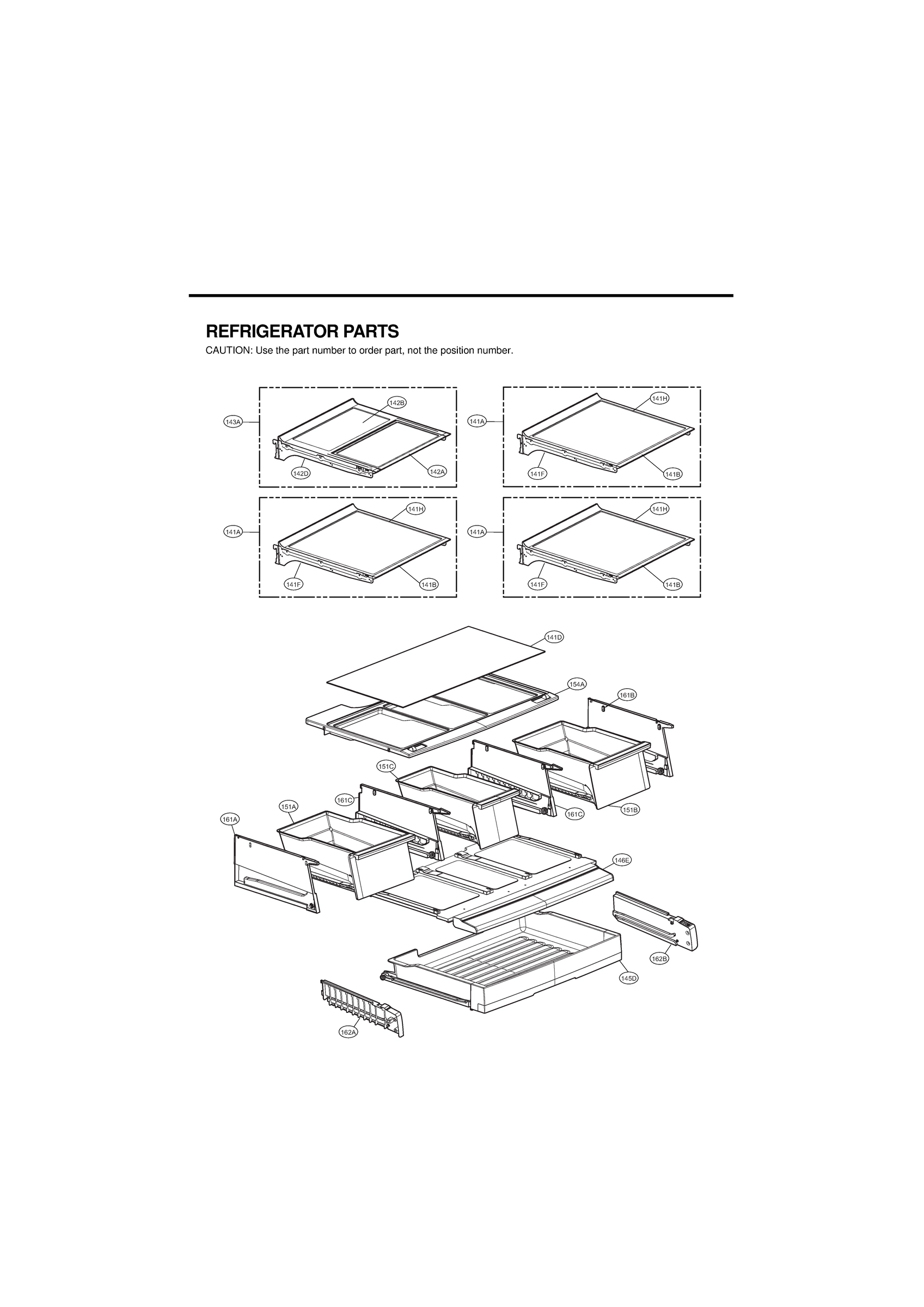 REFRIGERATOR PARTS

CAUTION: Use the part number to order part, not the position number.

143A
142B
142D
142A

141A
141H
141F
141B

141A
141H
141F
141B

141A
141H
141F
141B

141D
154A
161B
151C
161C
151A
161A
161C
151B
146E
162B
145D
162A