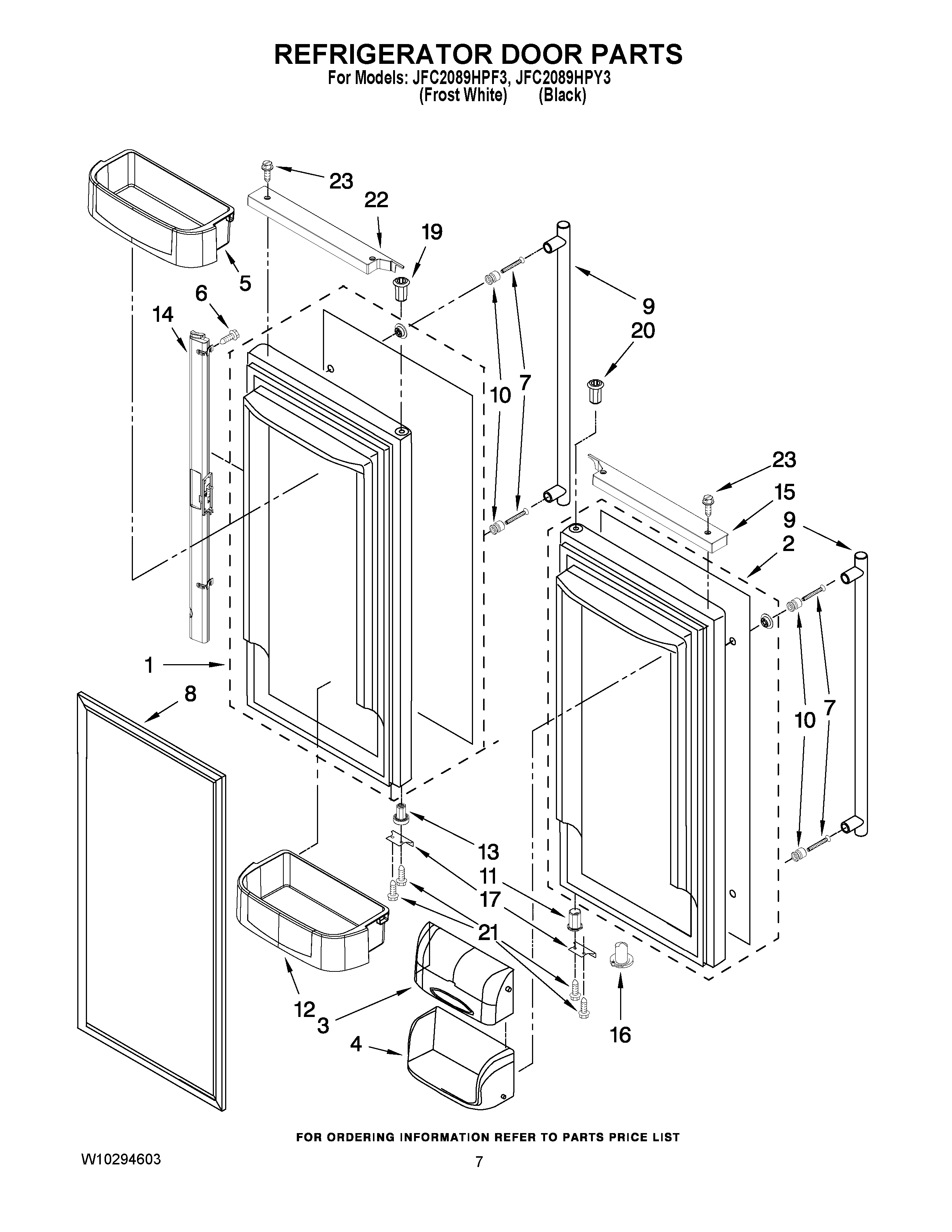 REFRIGERATOR DOOR PARTS
For Models: JFC2089HPF3, JFC2089HPY3
(Frost White) (Black)

23
22
19
5
6
14
9
20
10
7
23
15
9
2
1
8
10
7
13
11
17
21
12
3
4
16

FOR ORDERING INFORMATION REFER TO PARTS PRICE LIST

W10294603

7