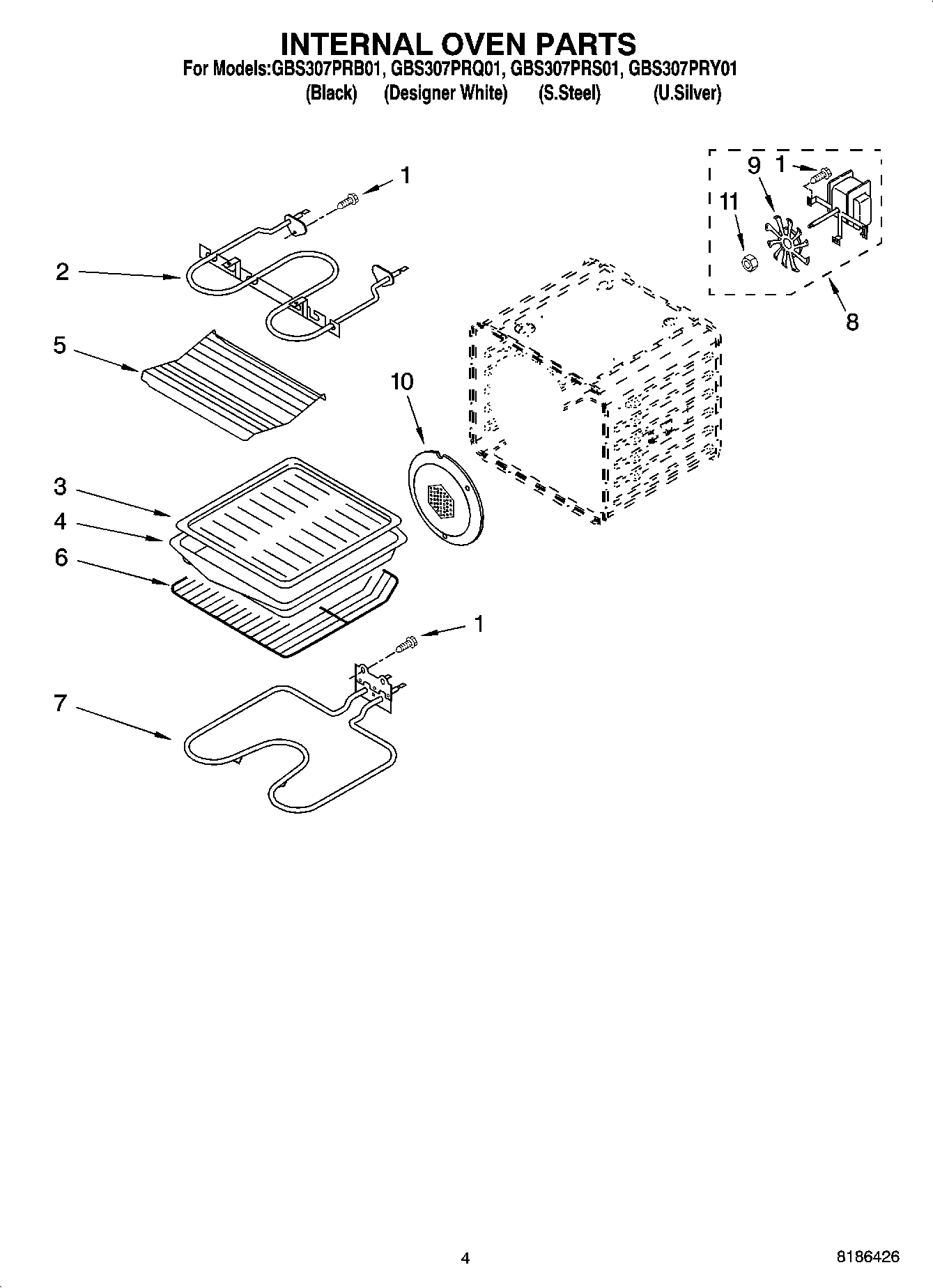 INTERNAL OVEN PARTS
For Models:GBS307PRB01, GBS307PRQ01, GBS307PRS01, GBS307PRY01
(Black) (Designer White) (S.Steel) (U.Silver)

1
9 1
11
2
8
5
10
3
4
6
1
7

4
8186426