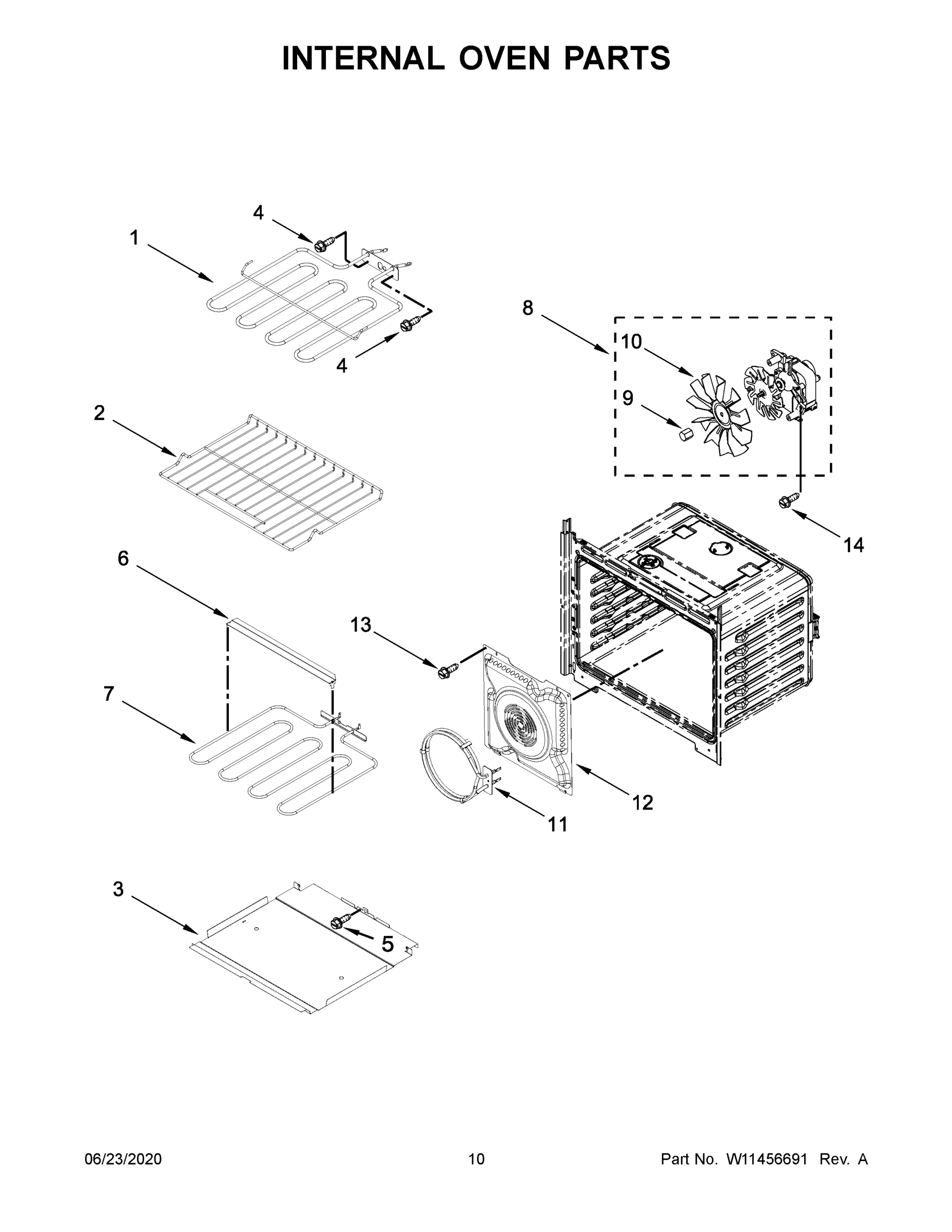 INTERNAL OVEN PARTS

4

1

4

8

10

9

2

14

6

13

7

12

11

3

5

06/23/2020

10

Part No. W11456691 Rev. A