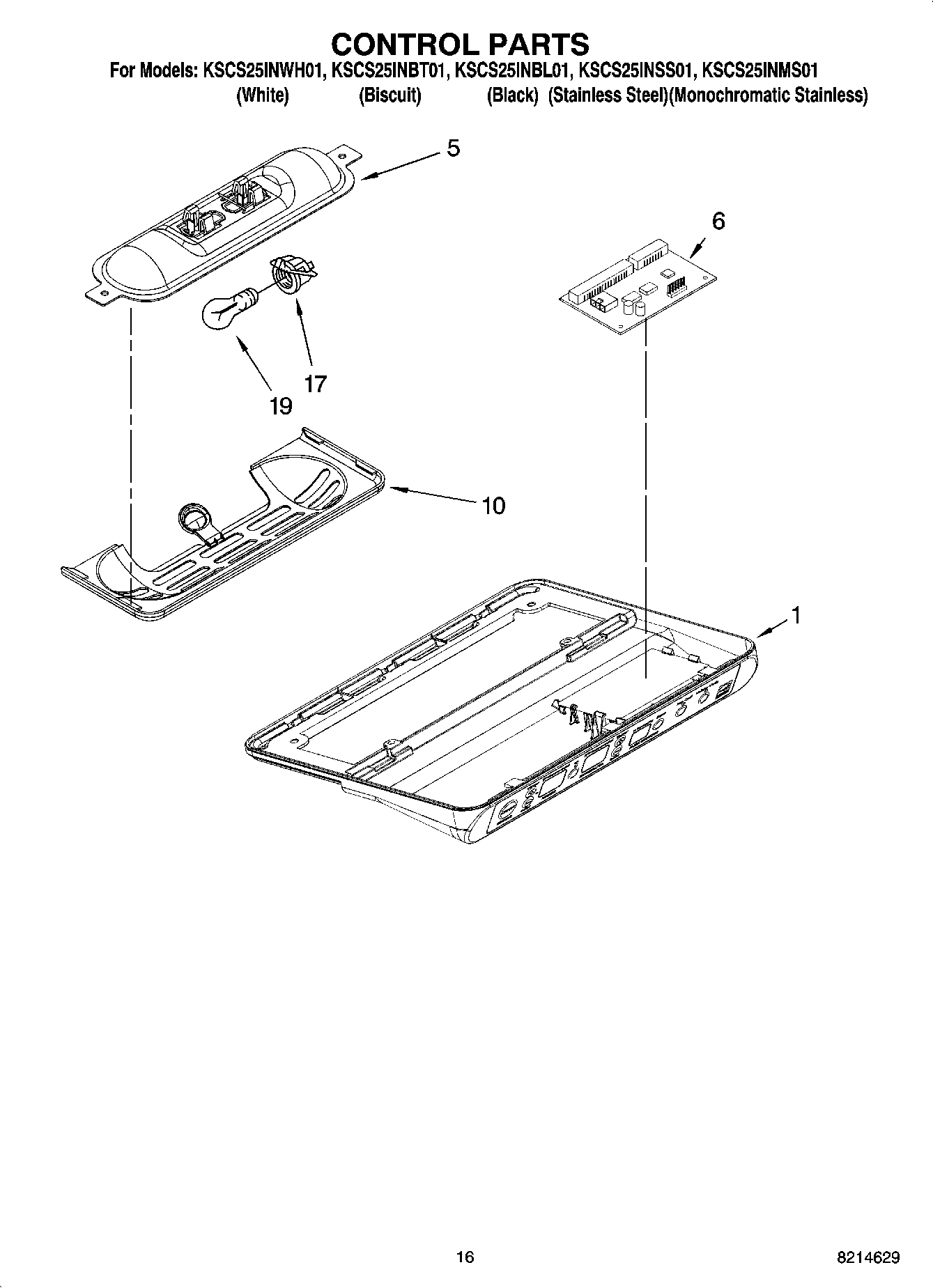 CONTROL PARTS

For Models: KSCS25INWH01, KSCS25INBT01, KSCS25INBL01, KSCS25INSS01, KSCS25INMS01
(White) (Biscuit) (Black) (Stainless Steel)(Monochromatic Stainless)

5

6

17

19

10

1

16

8214629