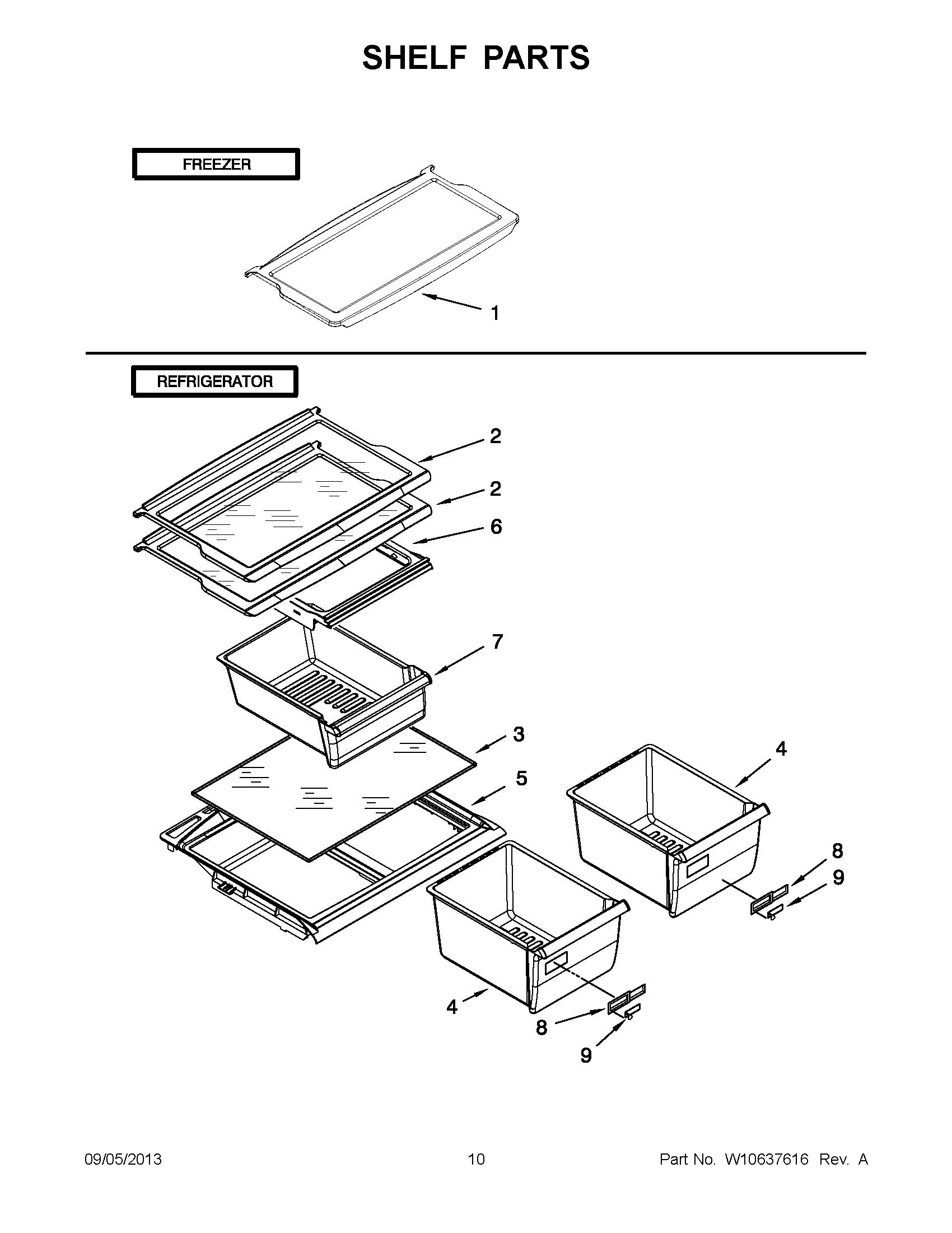 SHELF PARTS

FREEZER

1

REFRIGERATOR

2

2

6

7

3

5

4

8

9

4

8

9

09/05/2013

10

Part No. W10637616 Rev. A