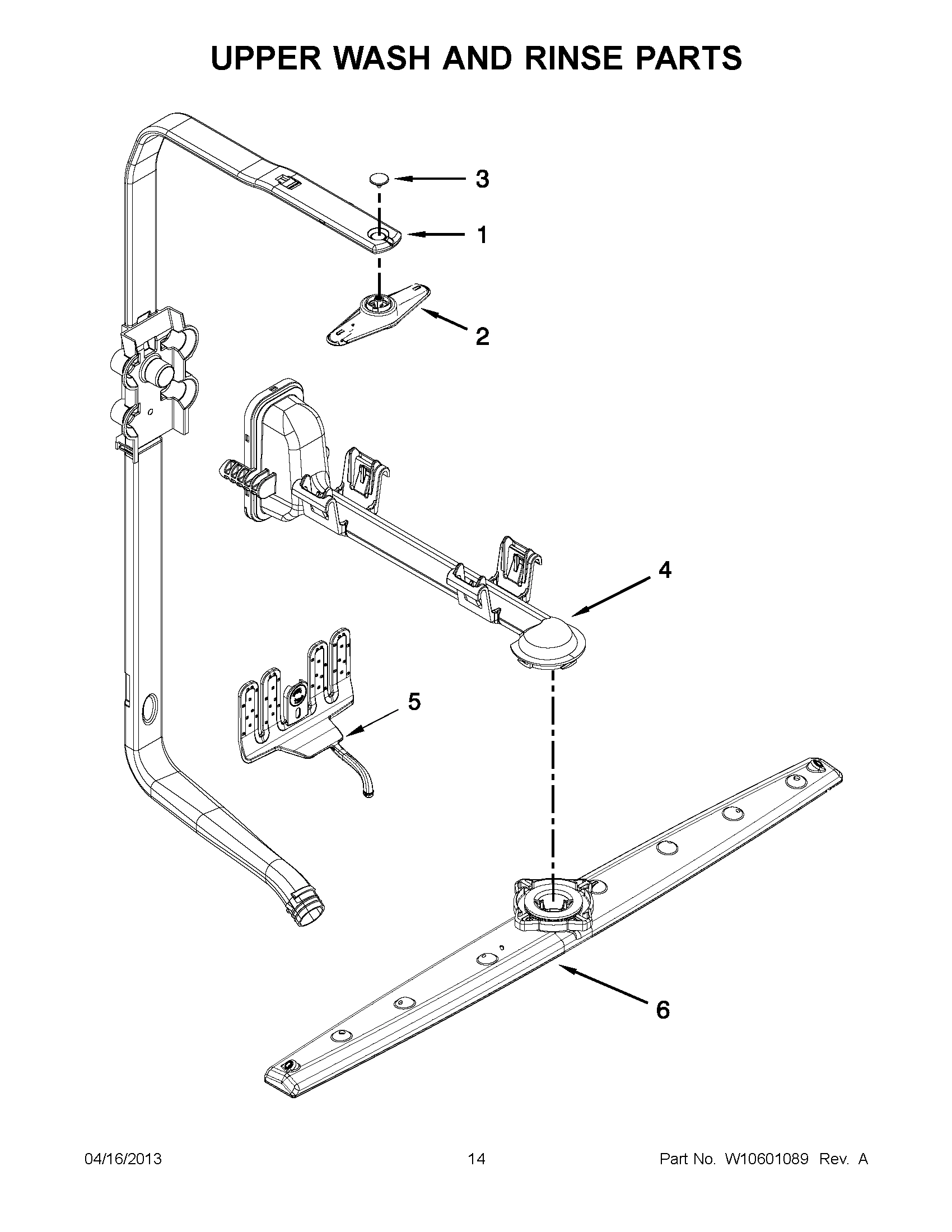 UPPER WASH AND RINSE PARTS

3

1

2

4

5

6

04/16/2013

14

Part No. W10601089 Rev. A