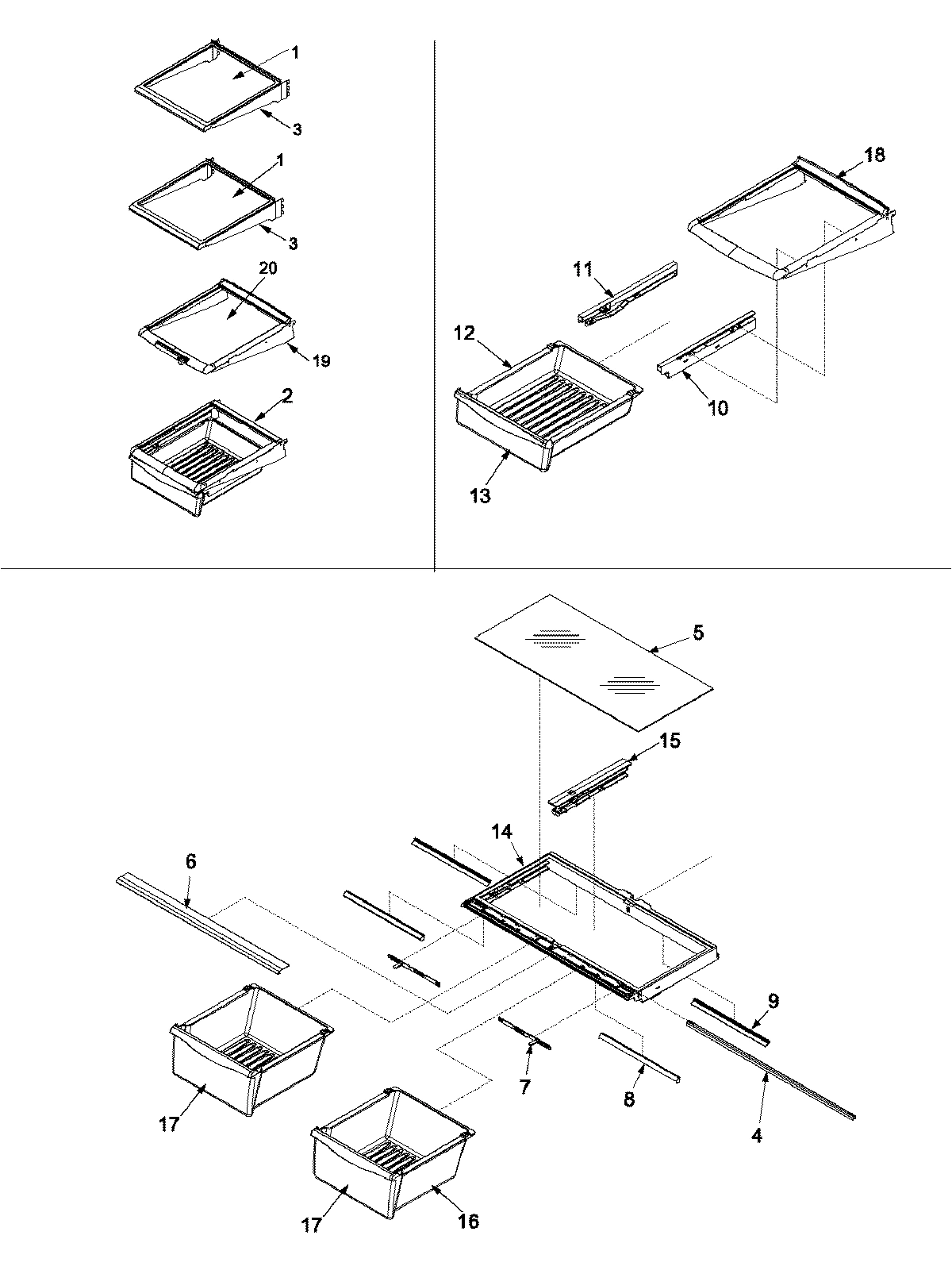 1
3
1
3
20
19
2
18
11
12
10
13
5
15
14
6
9
7
8
4
17
17
16